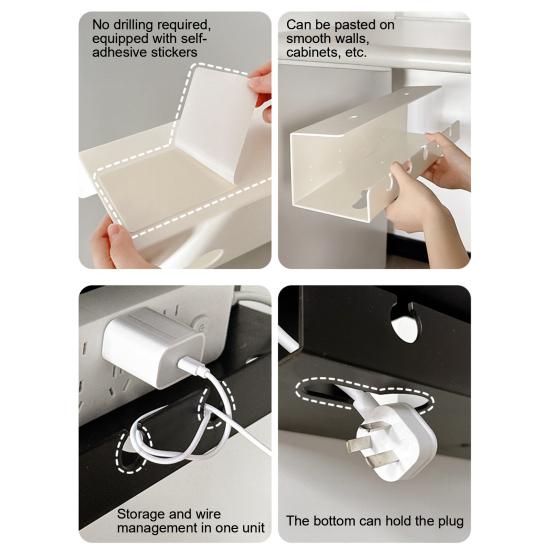 No drilling required, equipped with self-adhesive stickers

Can be pasted on smooth walls, cabinets, etc.

Storage and wire management in one unit

The bottom can hold the plug