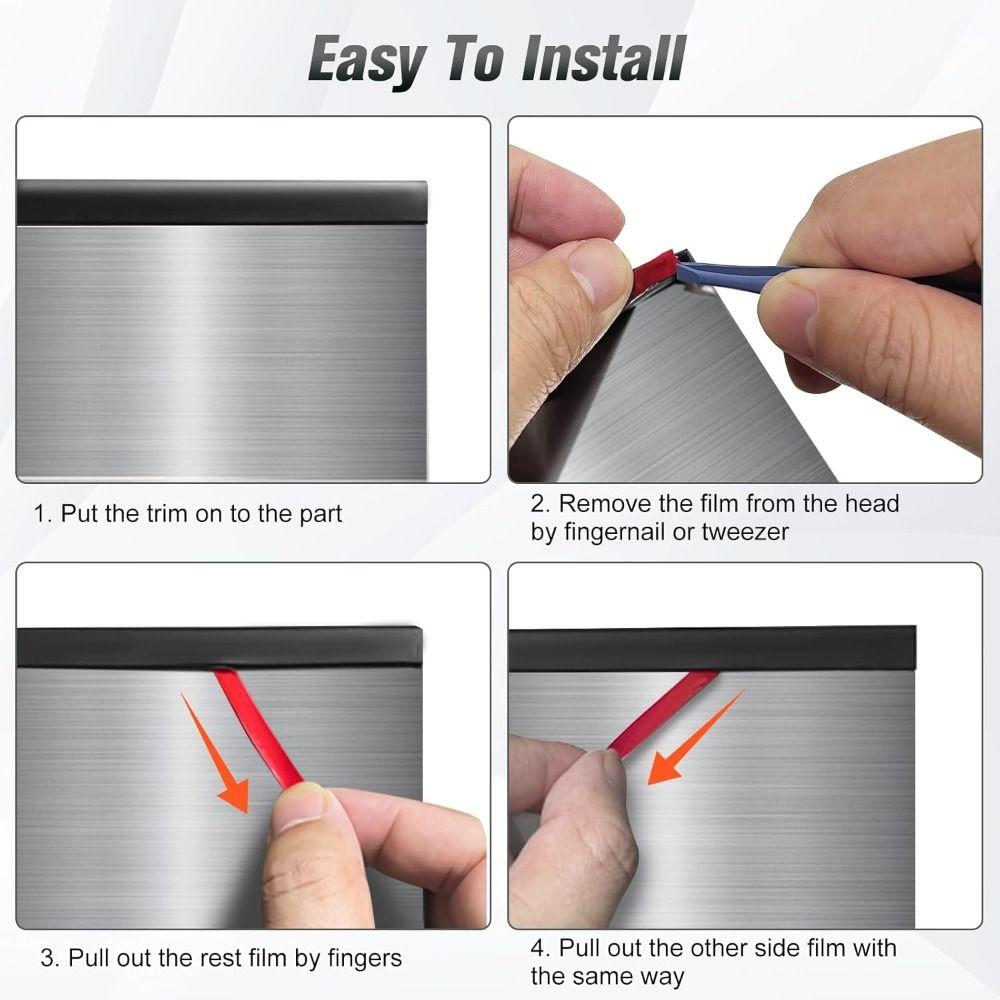 Easy To Install

1. Put the trim on to the part

2. Remove the film from the head by fingernail or tweezer

3. Pull out the rest film by fingers

4. Pull out the other side film with the same way