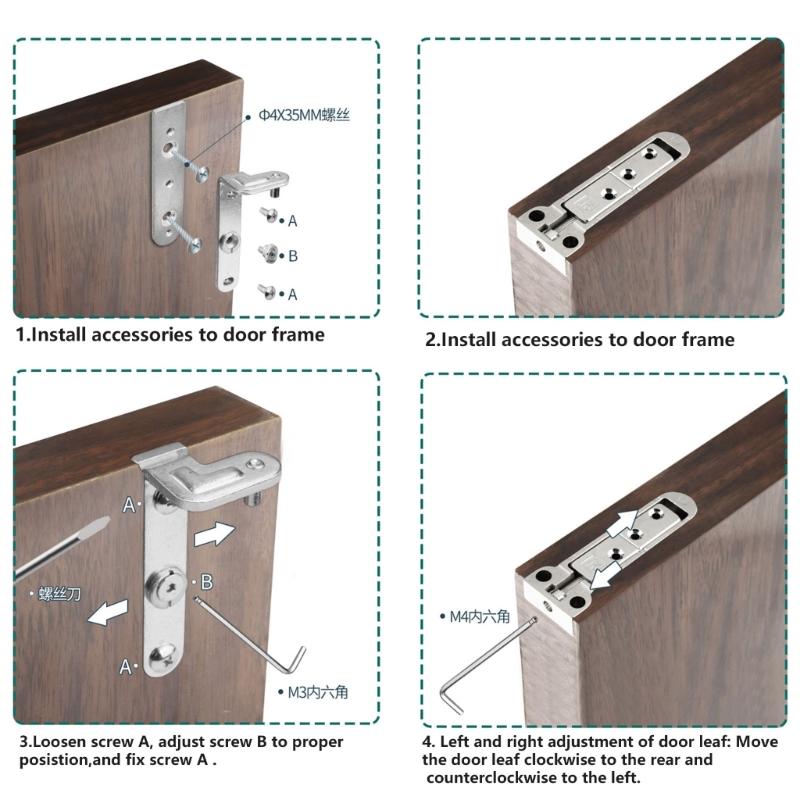 Φ4X35MM螺丝

A

B

A

1.Install accessories to door frame

2.Install accessories to door frame

A

螺丝刀

B

A

M3内六角

3.Loosen screw A, adjust screw B to proper posistion,and fix screw A .

M4内六角

4. Left and right adjustment of door leaf: Move the door leaf clockwise to the rear and counterclockwise to the left.