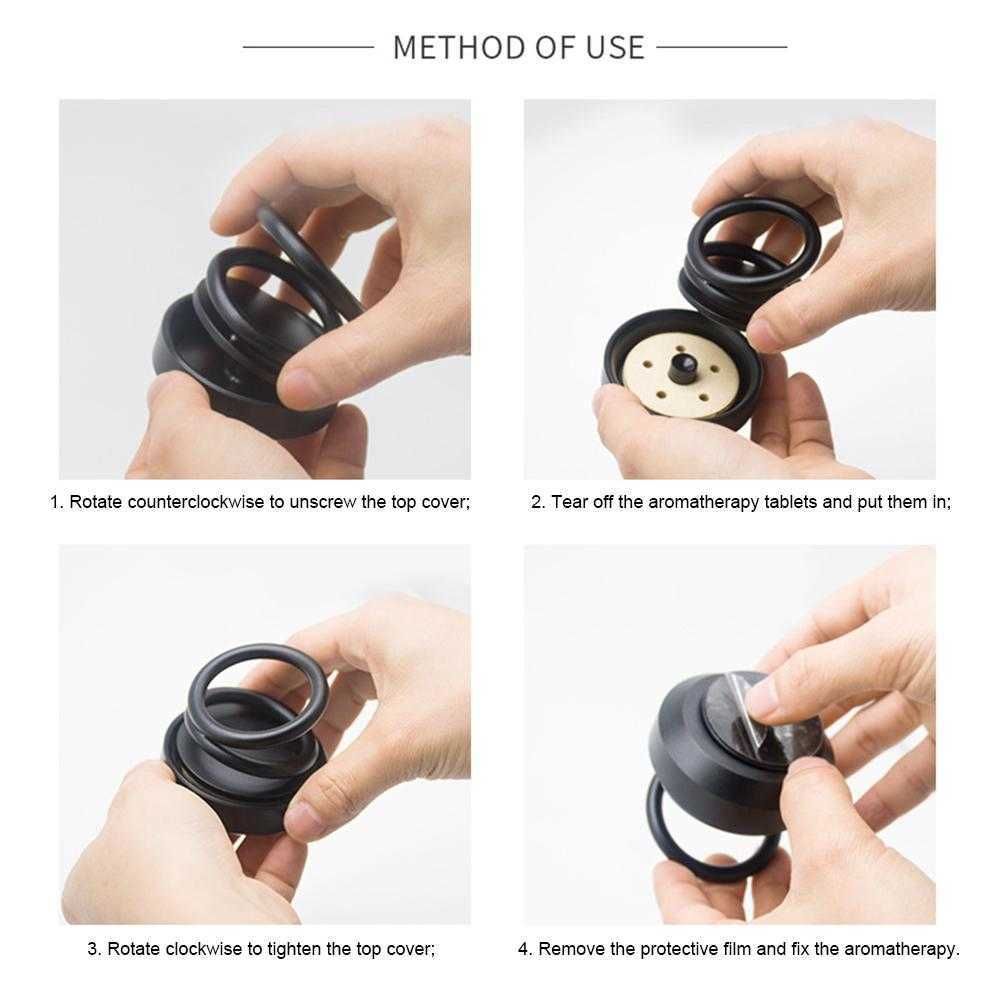 METHOD OF USE

1. Rotate counterclockwise to unscrew the top cover;

2. Tear off the aromatherapy tablets and put them in;

3. Rotate clockwise to tighten the top cover;

4. Remove the protective film and fix the aromatherapy.