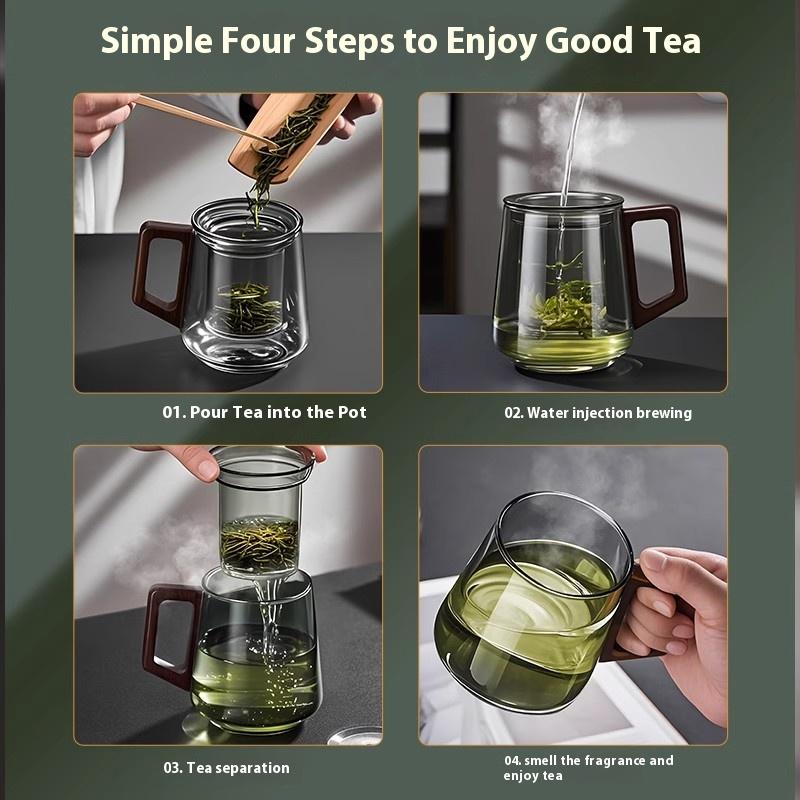 Simple Four Steps to Enjoy Good Tea

01. Pour Tea into the Pot

02. Water injection brewing

03. Tea separation

04. smell the fragrance and enjoy tea