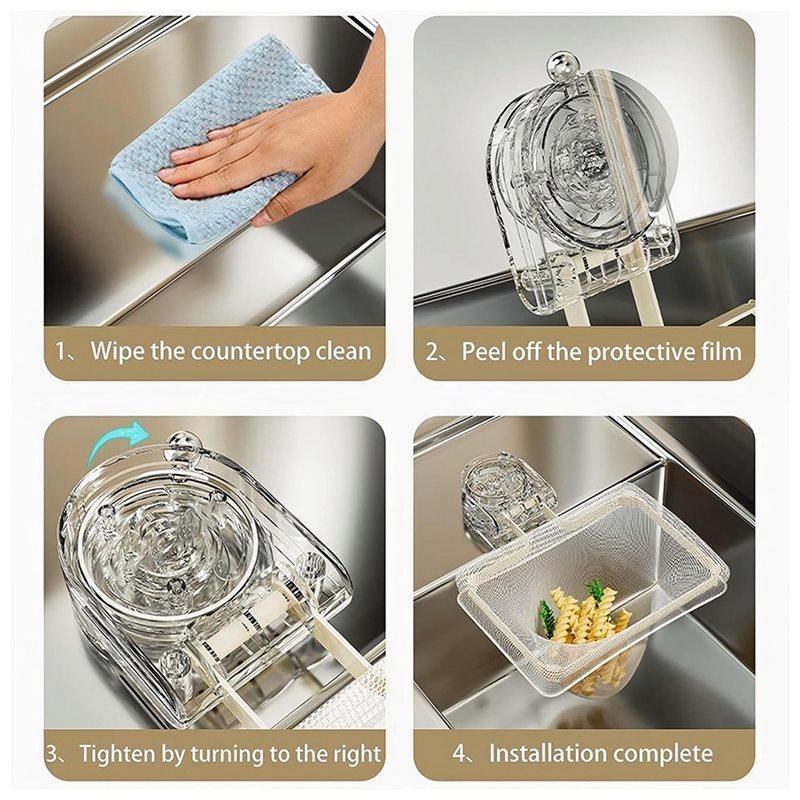 1、Wipe the countertop clean

2、Peel off the protective film

3、Tighten by turning to the right

4、Installation complete