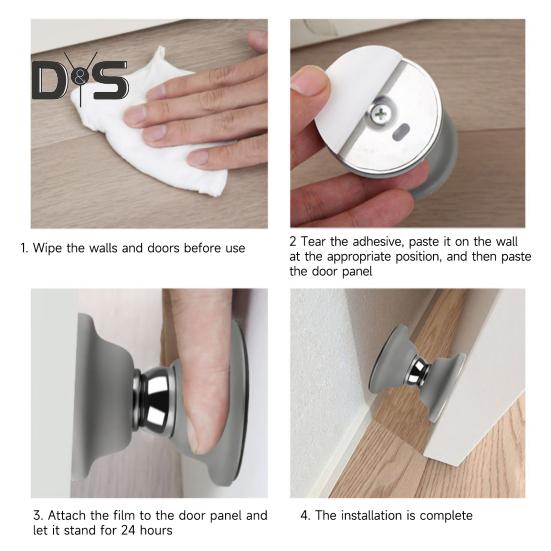 D&S

1. Wipe the walls and doors before use

2 Tear the adhesive, paste it on the wall at the appropriate position, and then paste the door panel

3. Attach the film to the door panel and let it stand for 24 hours

4. The installation is complete