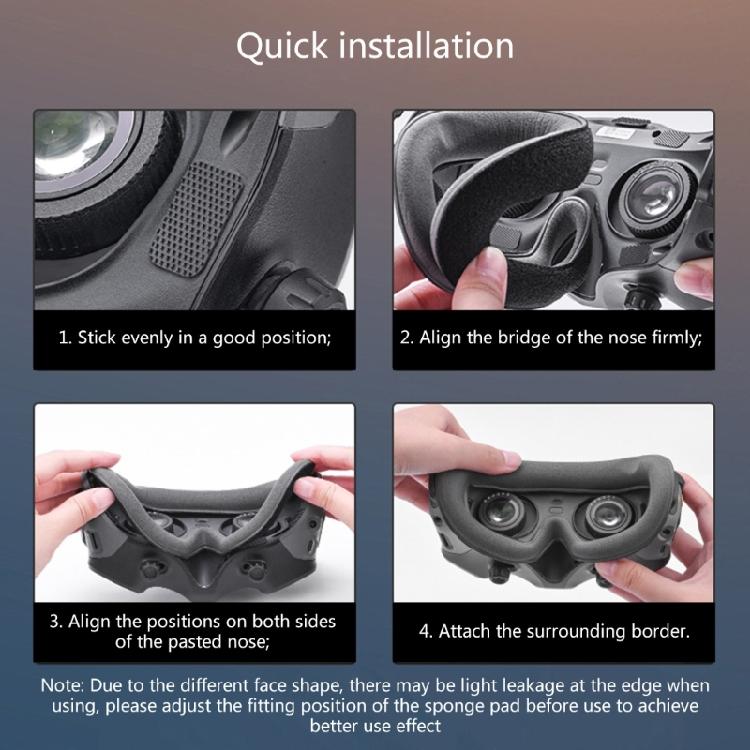 Quick installation

1. Stick evenly in a good position;

2. Align the bridge of the nose firmly;

3. Align the positions on both sides of the pasted nose;

4. Attach the surrounding border.

Note: Due to the different face shape, there may be light leakage at the edge when using, please adjust the fitting position of the sponge pad before use to achieve better use effect