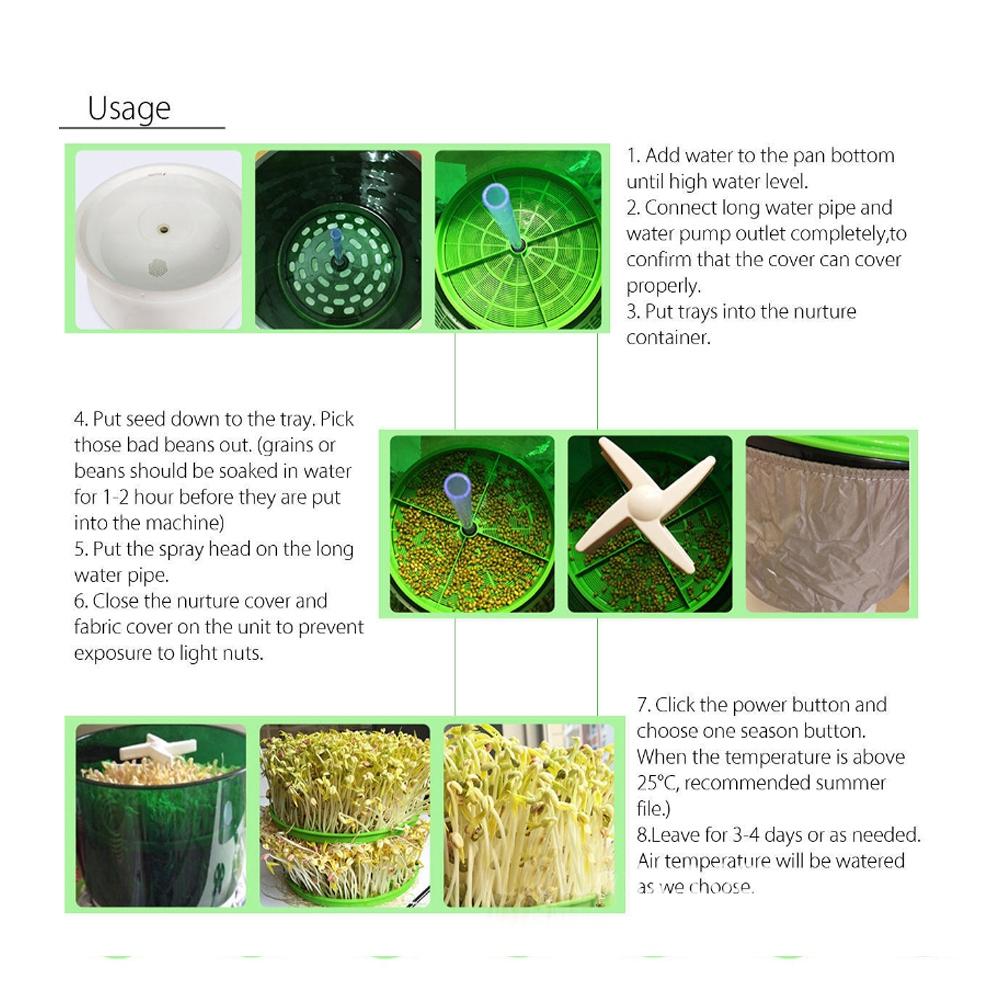 Usage

1. Add water to the pan bottom until high water level.
2. Connect long water pipe and water pump outlet completely,to confirm that the cover can cover properly.
3. Put trays into the nurture container.

4. Put seed down to the tray. Pick those bad beans out. (grains or beans should be soaked in water for 1-2 hour before they are put into the machine)
5. Put the spray head on the long water pipe.
6. Close the nurture cover and fabric cover on the unit to prevent exposure to light nuts.

7. Click the power button and choose one season button. When the temperature is above 25°C, recommended summer file.)
8.Leave for 3-4 days or as needed. Air temperature will be watered as we choose.