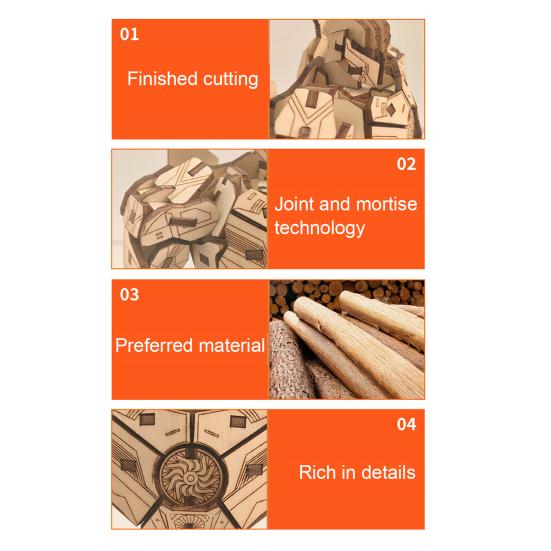 01

Finished cutting

02

Joint and mortise technology

03

Preferred material

04

Rich in details