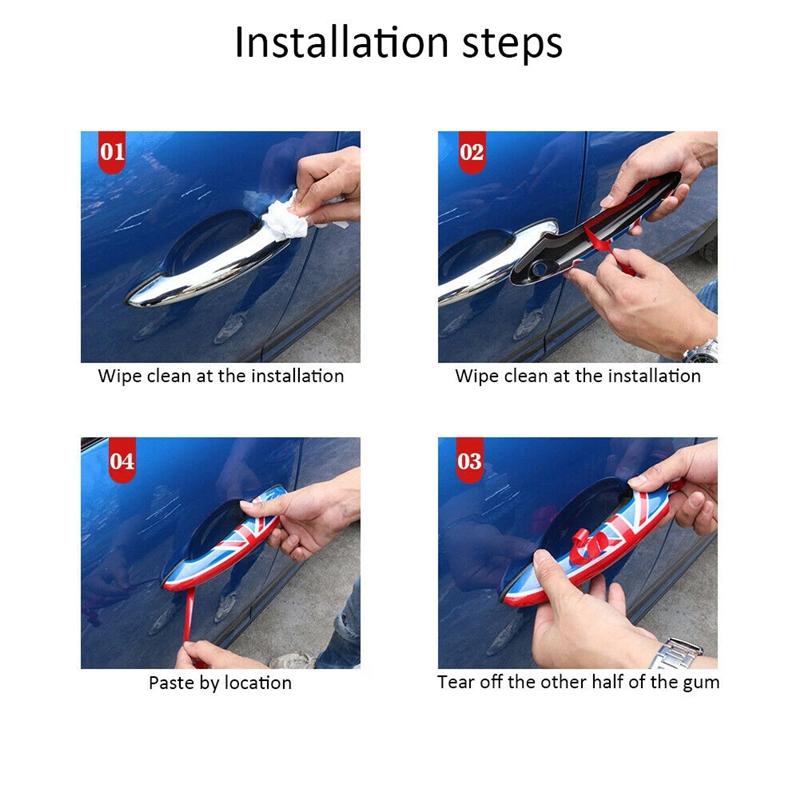 Installation steps

01

Wipe clean at the installation

02

Wipe clean at the installation

04

Paste by location

03

Tear off the other half of the gum