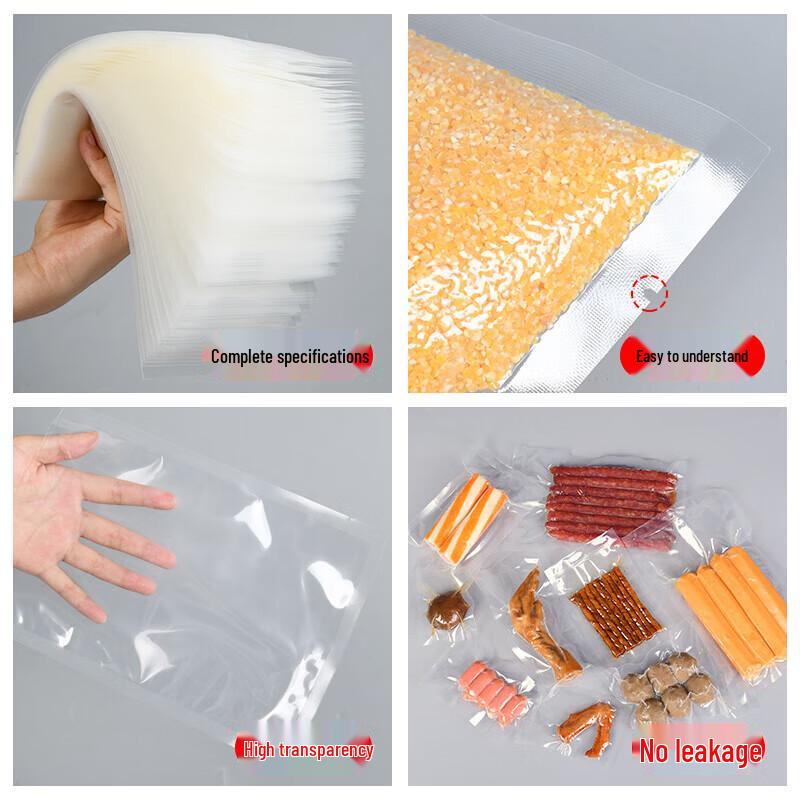 Complete specifications

Easy to understand

High transparency

No leakage