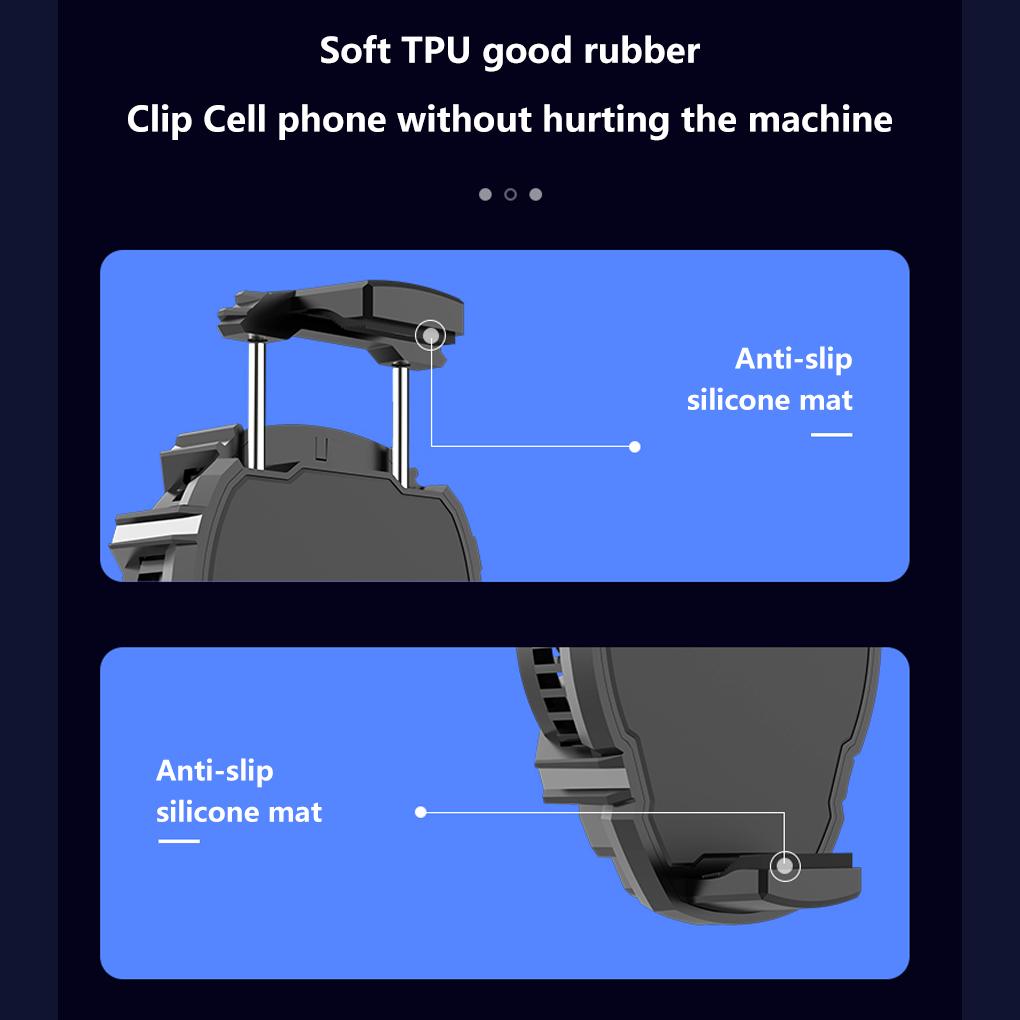 Soft TPU good rubber

Clip Cell phone without hurting the machine

Anti-slip
silicone mat

Anti-slip
silicone mat