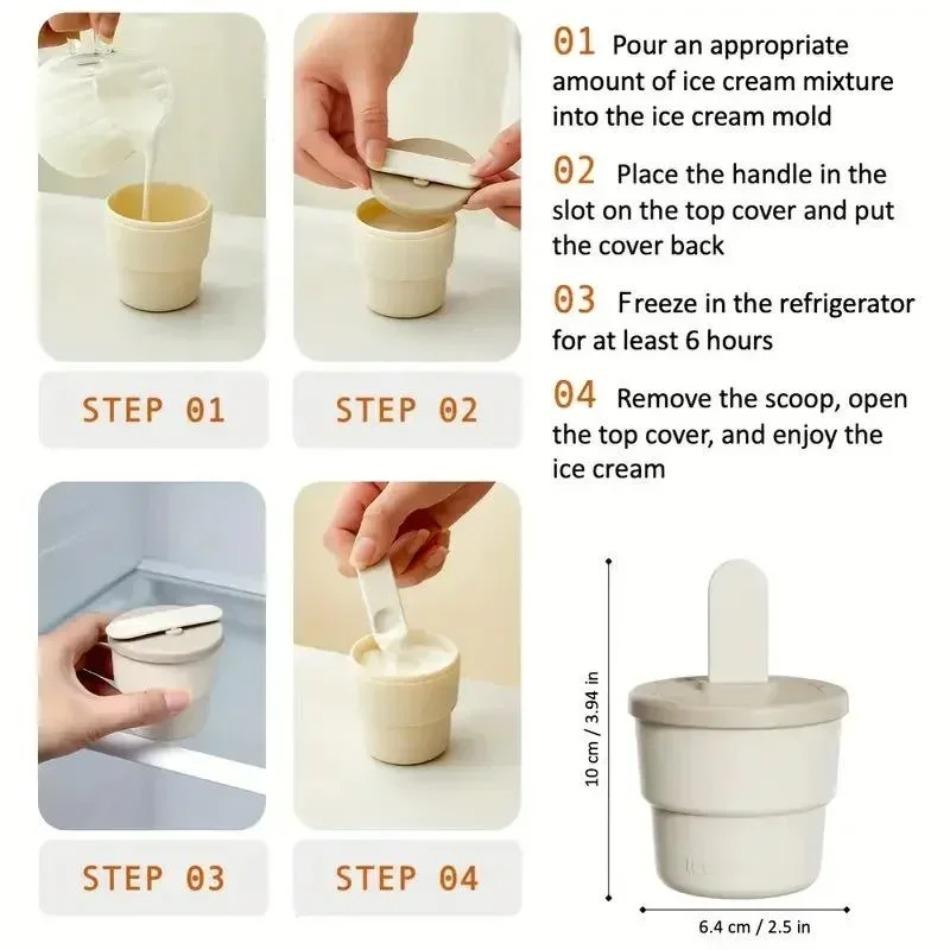 STEP 01

STEP 02

STEP 03

STEP 04

01 Pour an appropriate amount of ice cream mixture into the ice cream mold

02 Place the handle in the slot on the top cover and put the cover back

03 Freeze in the refrigerator for at least 6 hours

04 Remove the scoop, open the top cover, and enjoy the ice cream

10 cm / 3.94 in

6.4 cm / 2.5 in