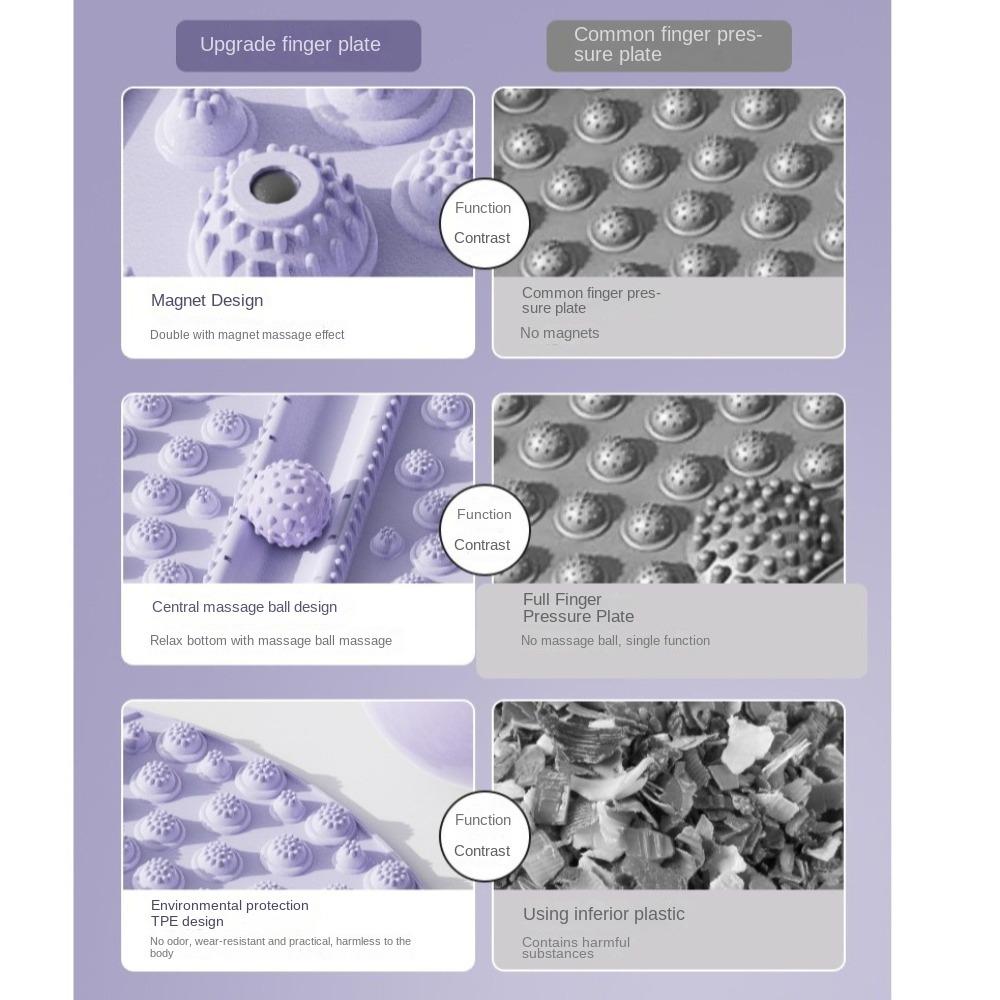 Upgrade finger plate

Common finger pressure plate

Function Contrast

Magnet Design

Double with magnet massage effect

Common finger pressure plate

No magnets

Function Contrast

Central massage ball design

Relax bottom with massage ball massage

Full Finger Pressure Plate

No massage ball, single function

Function Contrast

Environmental protection TPE design

No odor, wear-resistant and practical, harmless to the body

Using inferior plastic

Contains harmful substances