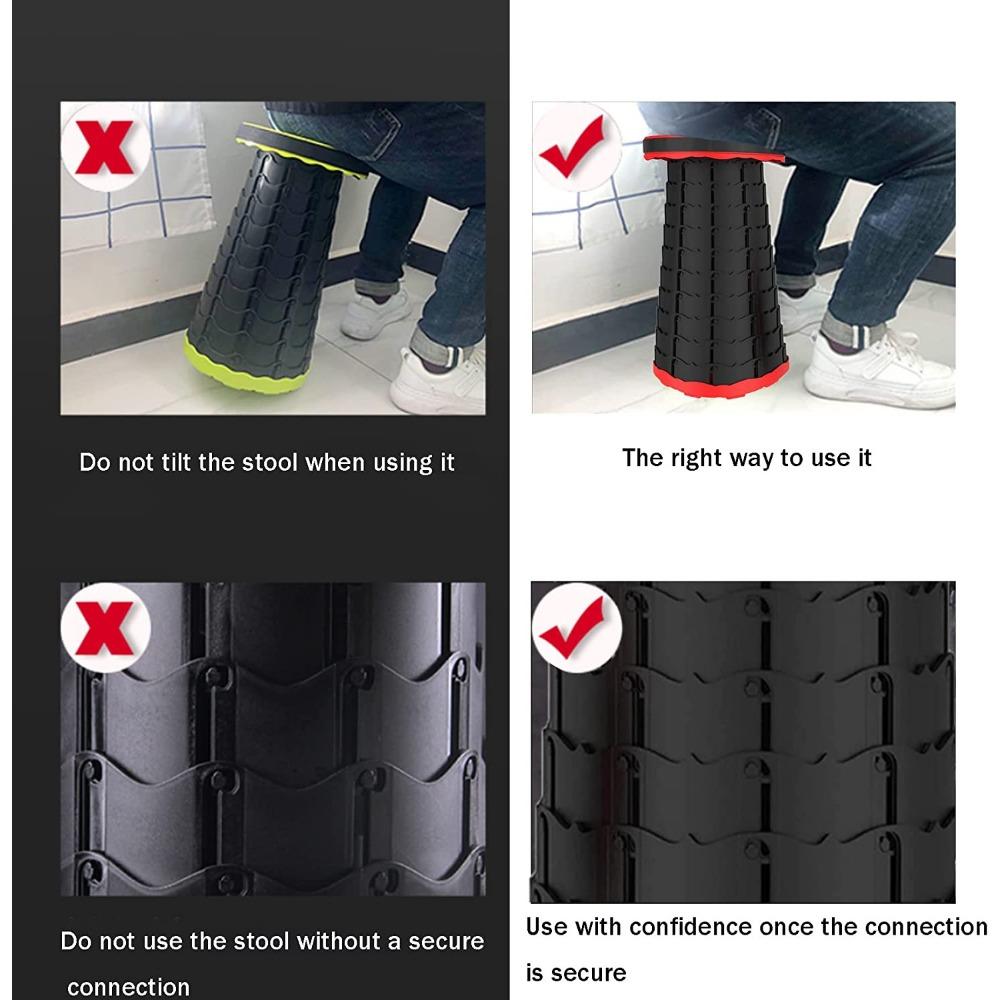 Do not tilt the stool when using it

The right way to use it

Do not use the stool without a secure connection

Use with confidence once the connection is secure