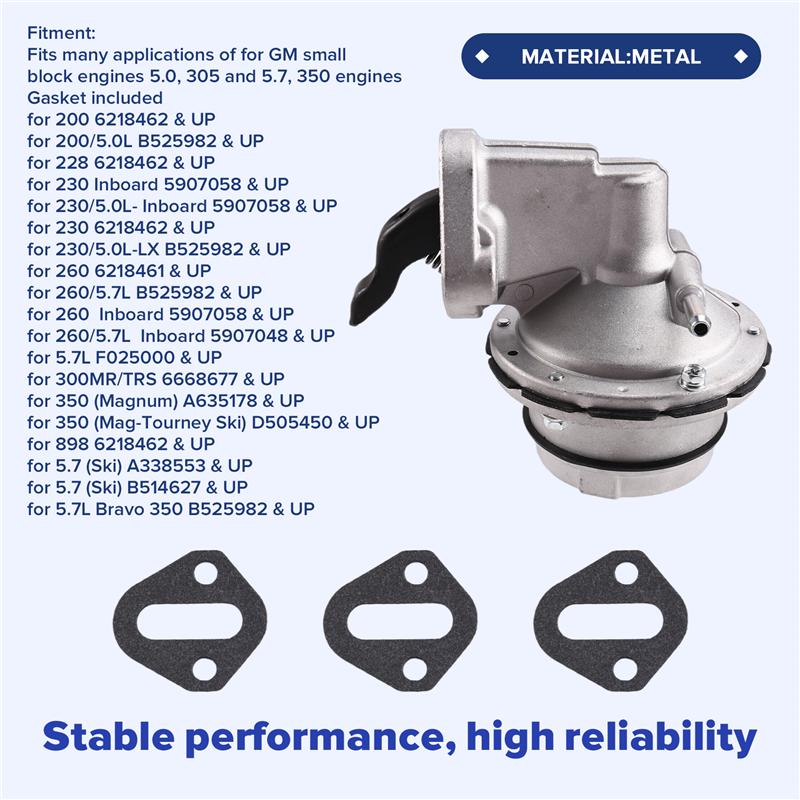 Fitment:
Fits many applications of for GM small block engines 5.0, 305 and 5.7, 350 engines
Gasket included
for 200 6218462 & UP
for 200/5.0L B525982 & UP
for 228 6218462 & UP
for 230 Inboard 5907058 & UP
for 230/5.0L- Inboard 5907058 & UP
for 230 6218462 & UP
for 230/5.0L-LX B525982 & UP
for 260 6218461 & UP
for 260/5.7L B525982 & UP
for 260 Inboard 5907058 & UP
for 260/5.7L Inboard 5907048 & UP
for 5.7L F025000 & UP
for 300MR/TRS 6668677 & UP
for 350 (Magnum) A635178 & UP
for 350 (Mag-Tourney Ski) D505450 & UP
for 898 6218462 & UP
for 5.7 (Ski) A338553 & UP
for 5.7 (Ski) B514627 & UP
for 5.7L Bravo 350 B525982 & UP

MATERIAL:METAL

Stable performance, high reliability