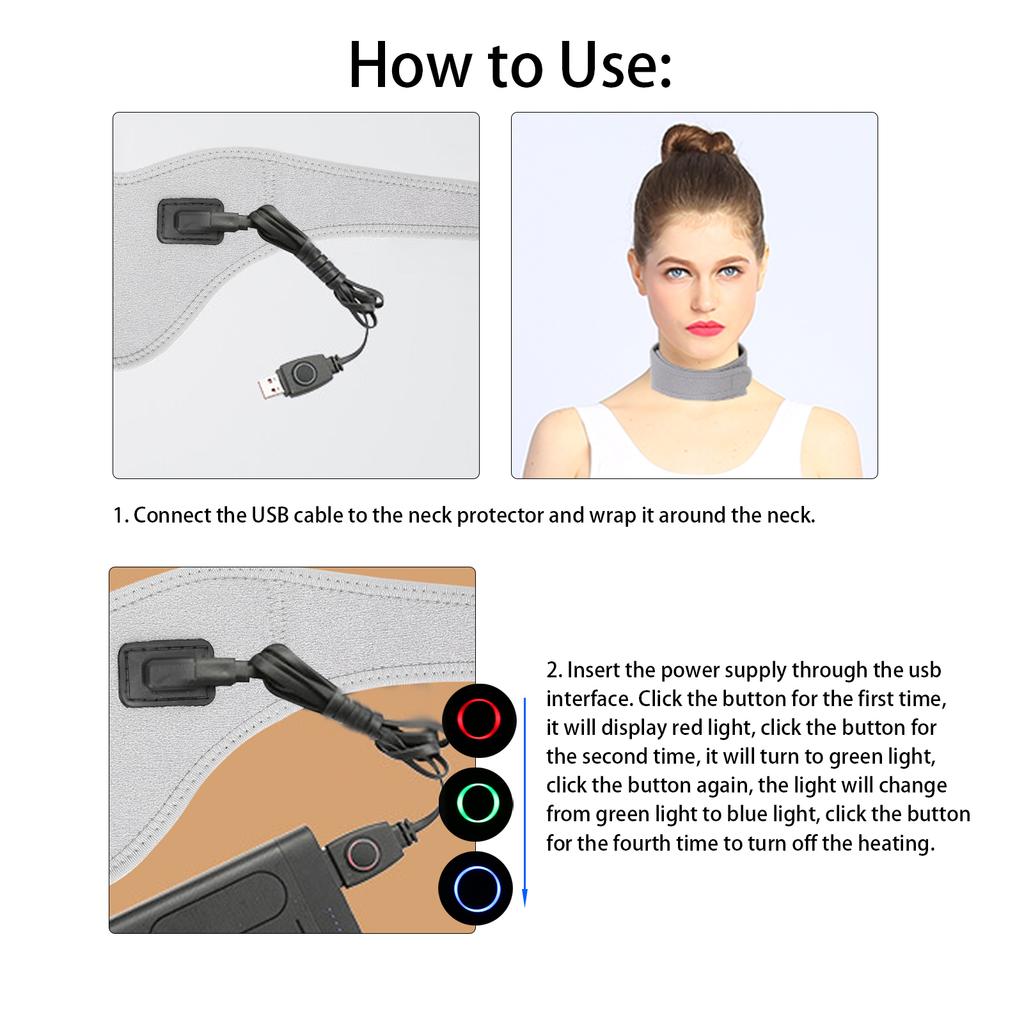 How to Use:

1. Connect the USB cable to the neck protector and wrap it around the neck.

2. Insert the power supply through the usb interface. Click the button for the first time, it will display red light, click the button for the second time, it will turn to green light, click the button again, the light will change from green light to blue light, click the button for the fourth time to turn off the heating.