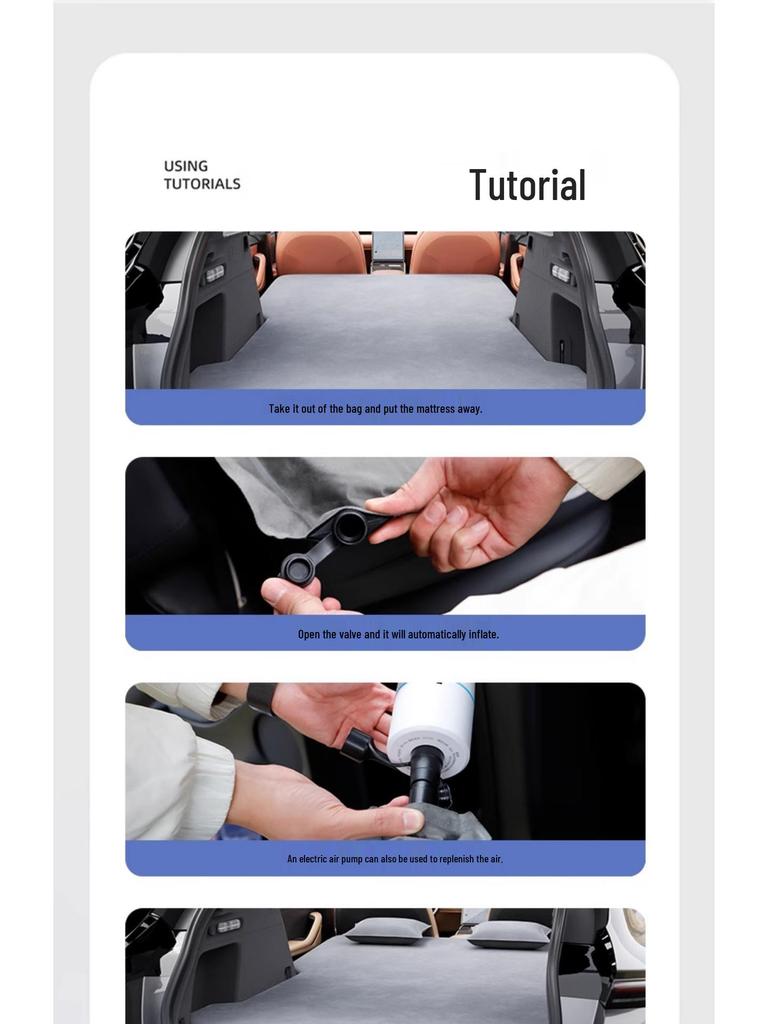 USING TUTORIALS

Tutorial

Take it out of the bag and put the mattress away.

Open the valve and it will automatically inflate.

An electric air pump can also be used to replenish the air.