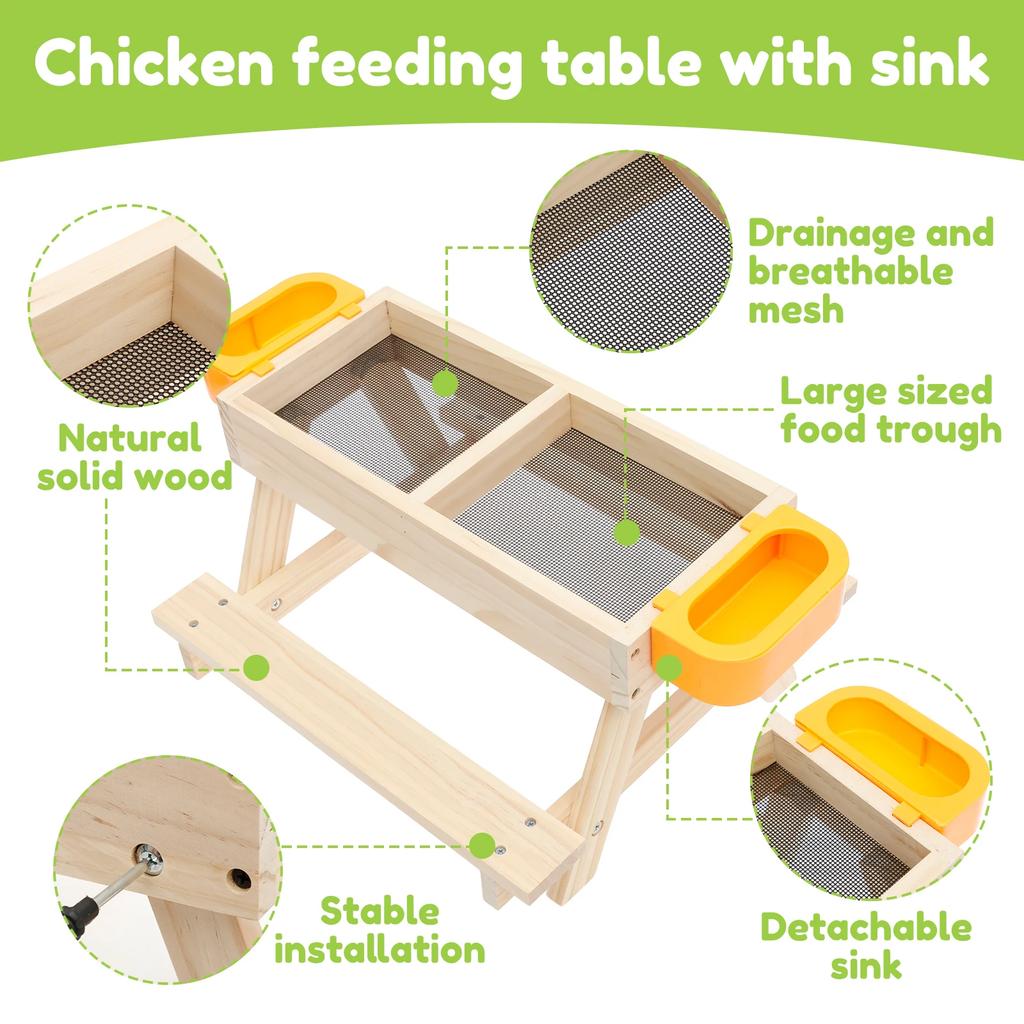 Chicken feeding table with sink

Drainage and breathable mesh

Natural solid wood

Large sized food trough

Stable installation

Detachable sink