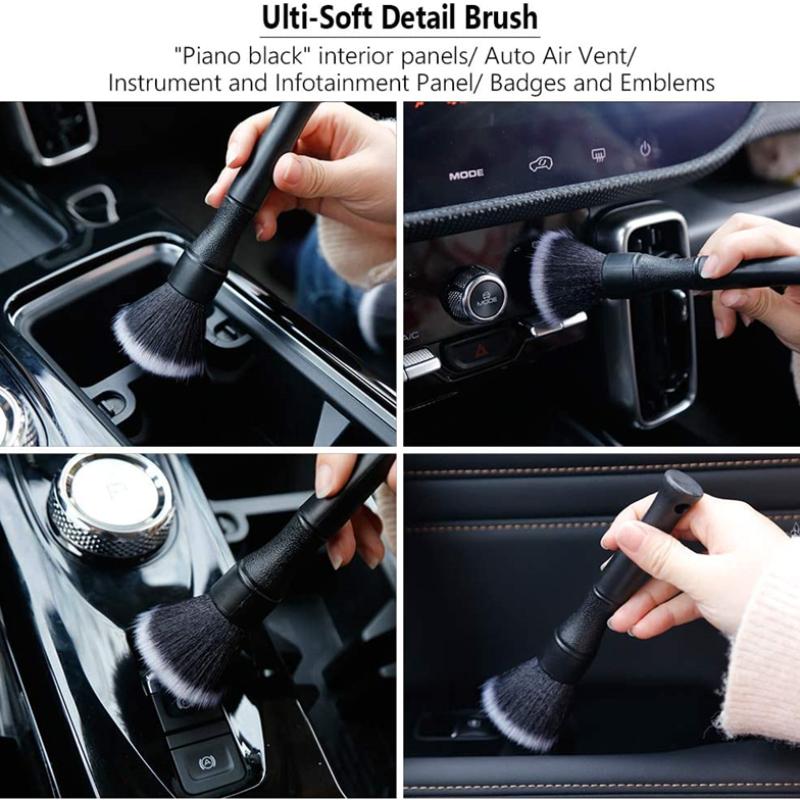 Ulti-Soft Detail Brush

"Piano black" interior panels/ Auto Air Vent/ Instrument and Infotainment Panel/ Badges and Emblems

MODE

MODE

A/C