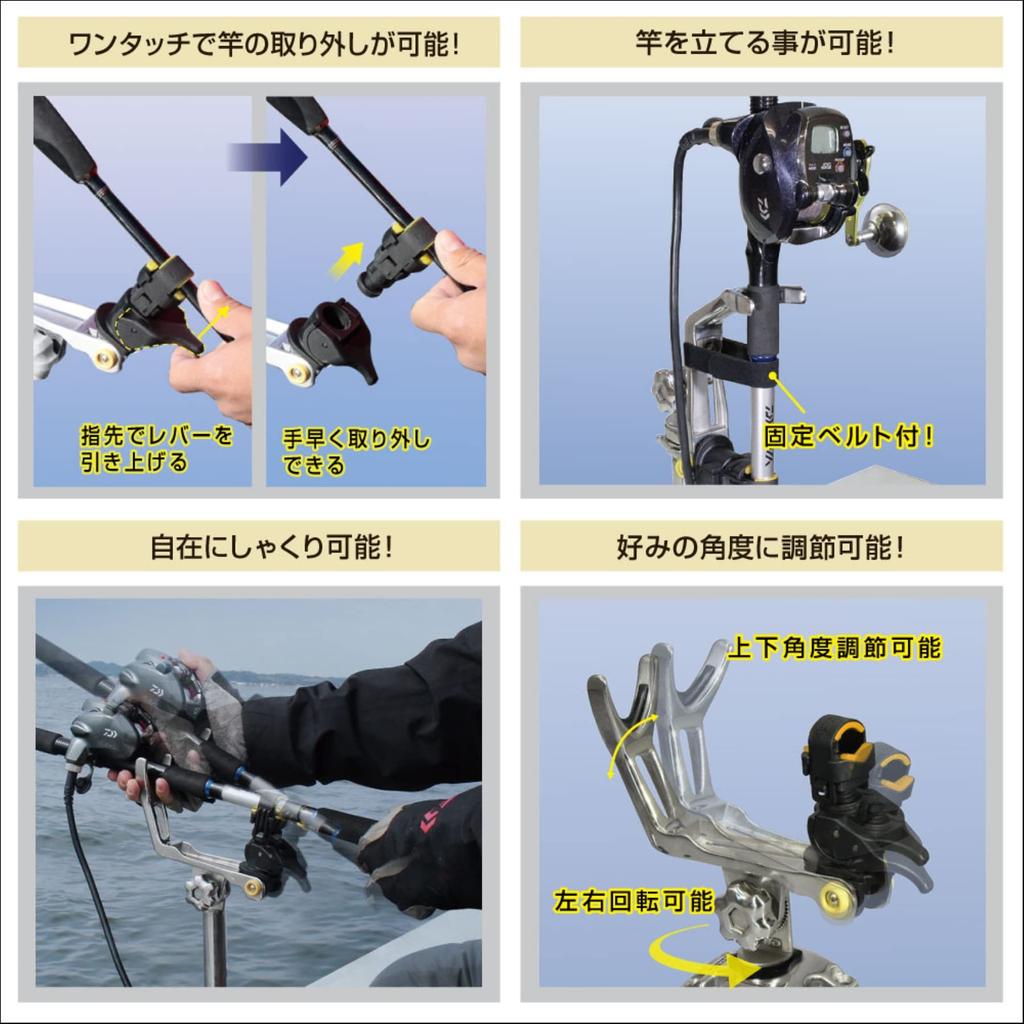 ワンタッチで竿の取り外しが可能！

指先でレバーを引き上げる

手早く取り外しできる

竿を立てる事が可能！

固定ベルト付！

自在にしゃくり可能！

好みの角度に調節可能！

上下角度調節可能

左右回転可能