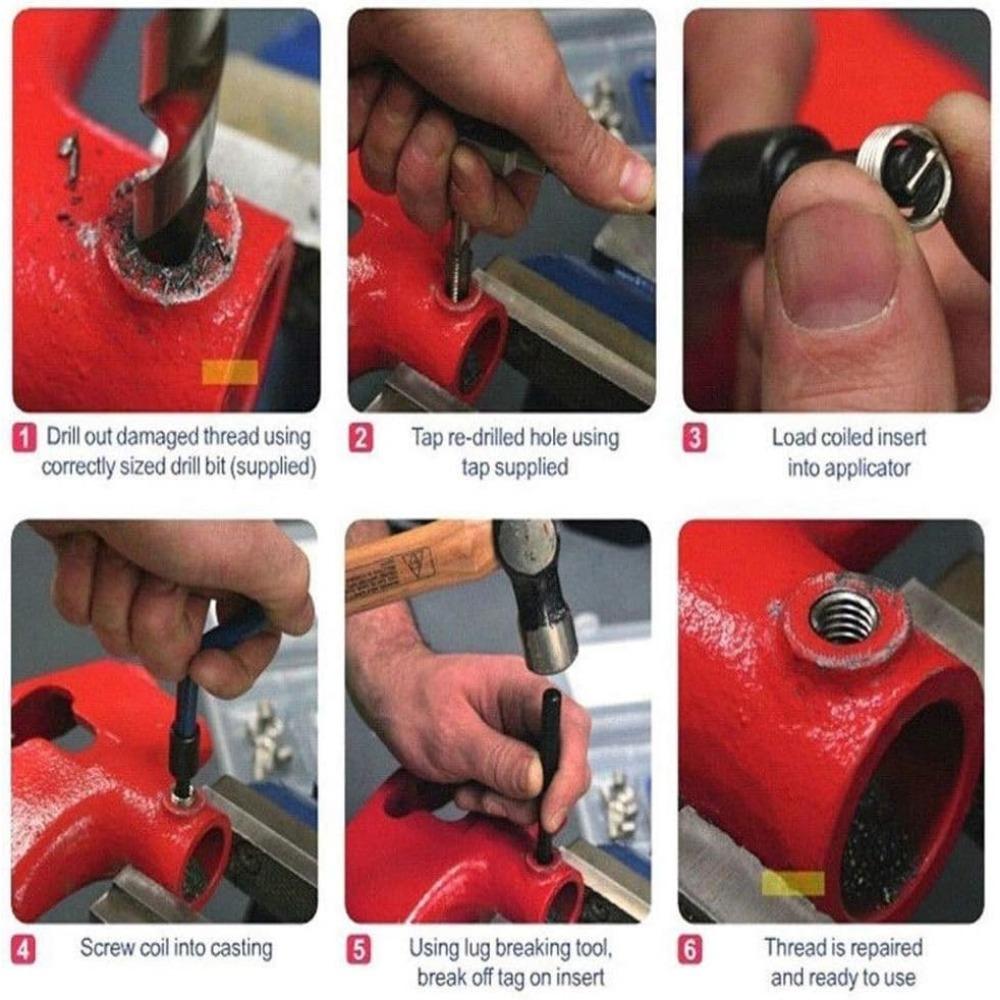 1 Drill out damaged thread using correctly sized drill bit (supplied)

2 Tap re-drilled hole using tap supplied

3 Load coiled insert into applicator

4 Screw coil into casting

5 Using lug breaking tool, break off tag on insert

6 Thread is repaired and ready to use