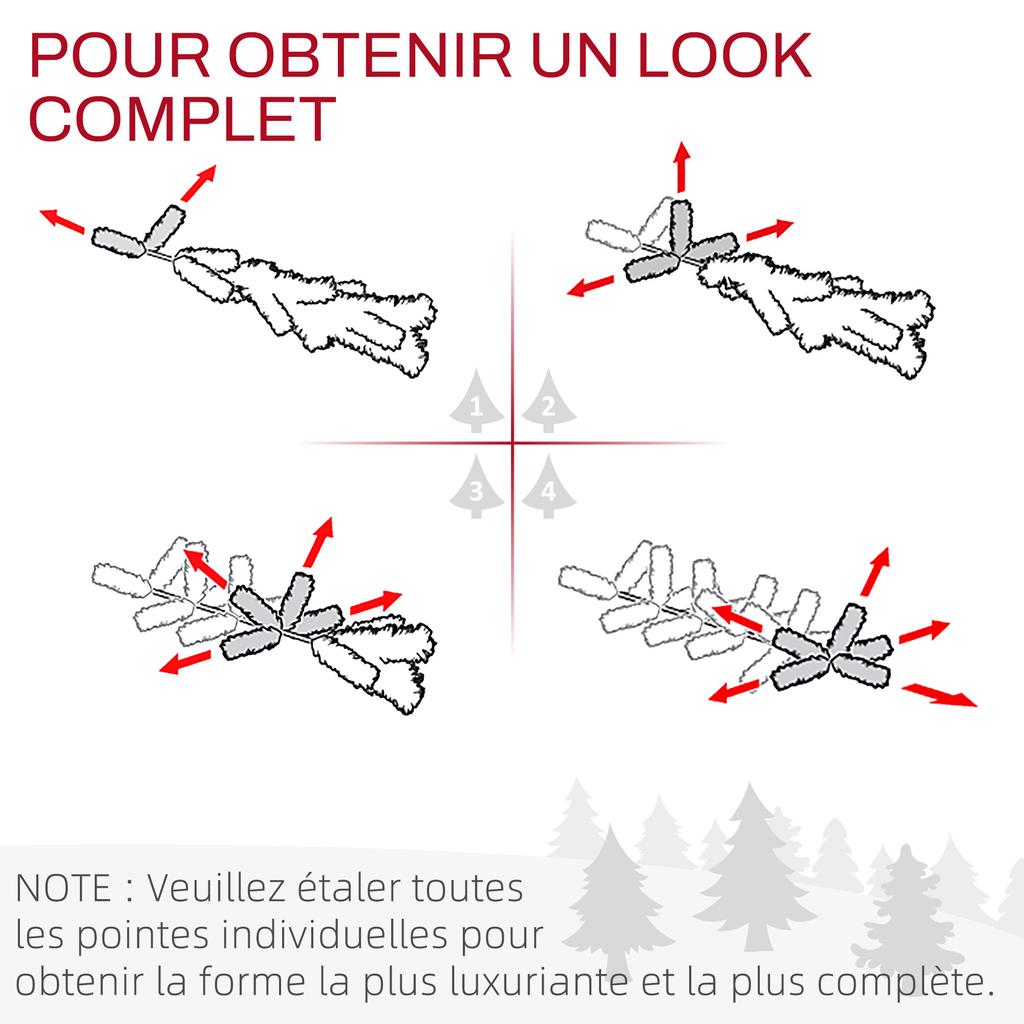 POUR OBTENIR UN LOOK COMPLET

1 2
3 4

NOTE : Veuillez étaler toutes les pointes individuelles pour obtenir la forme la plus luxuriante et la plus complète.