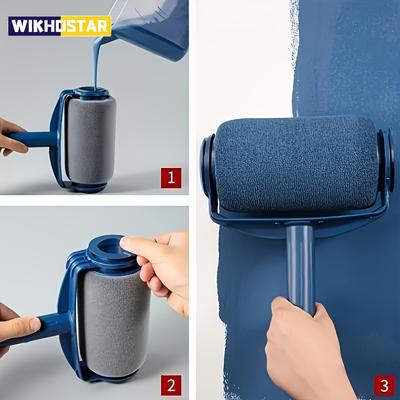 WIKHOSTAR

1

2

3