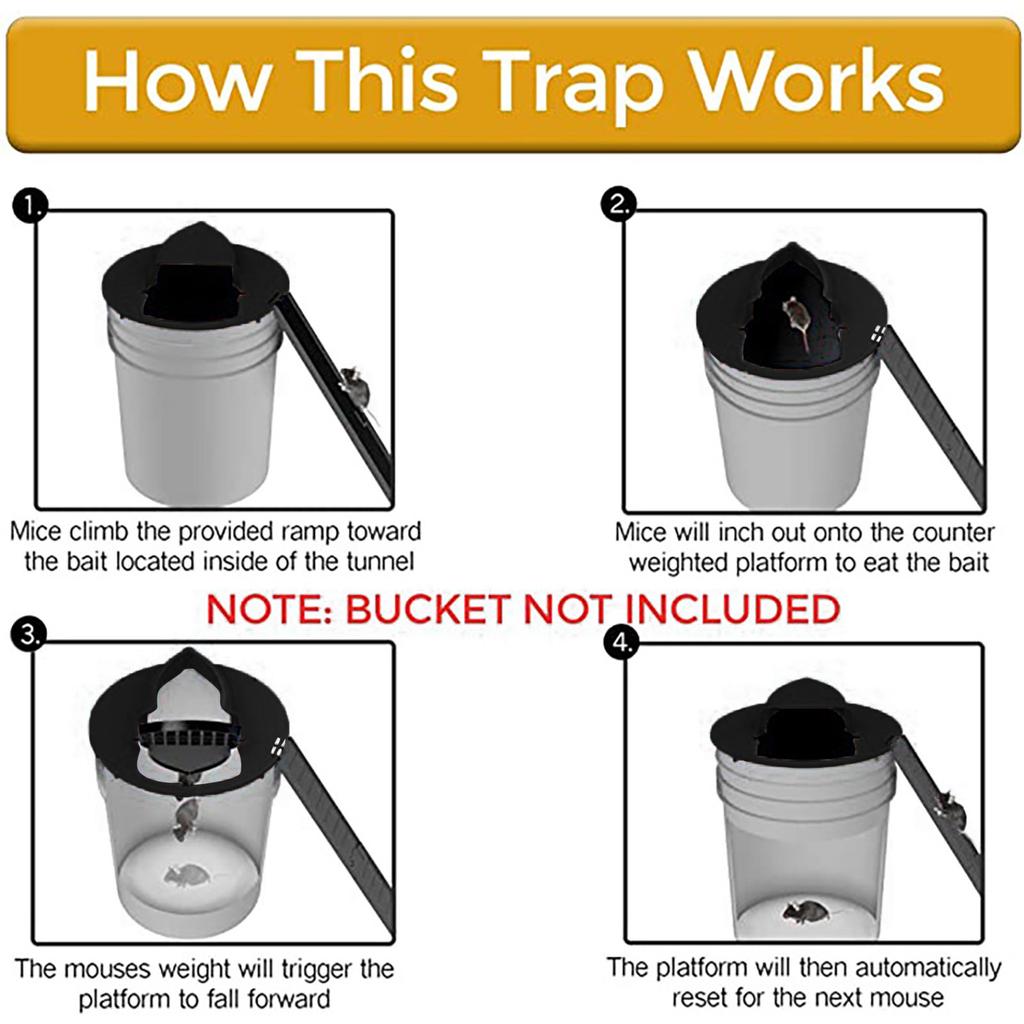 How This Trap Works

1.

Mice climb the provided ramp toward the bait located inside of the tunnel

2.

Mice will inch out onto the counter weighted platform to eat the bait

NOTE: BUCKET NOT INCLUDED

3.

The mouses weight will trigger the platform to fall forward

4.

The platform will then automatically reset for the next mouse