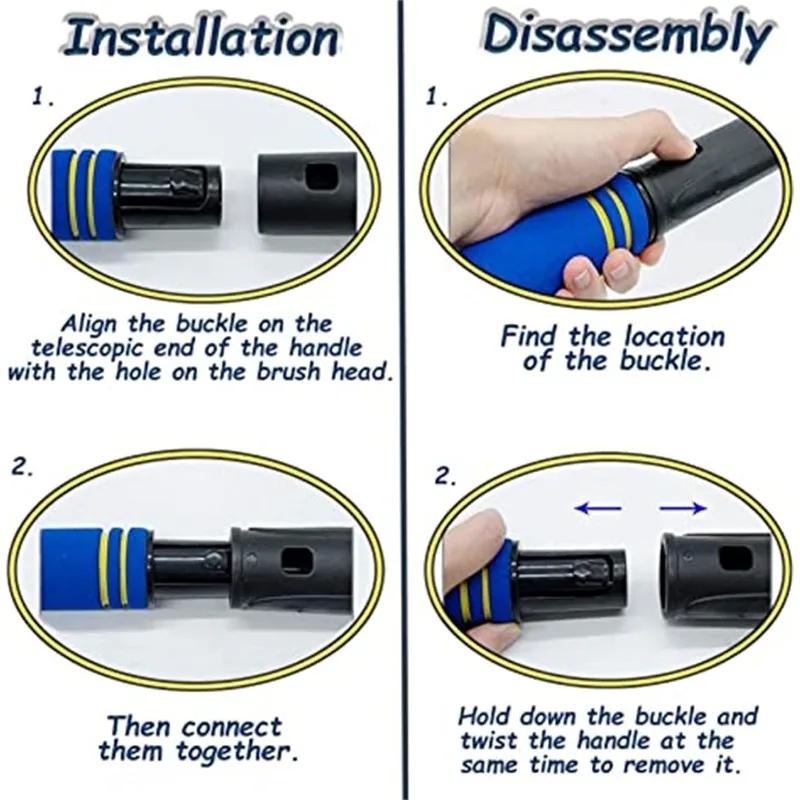 Installation

1.

Align the buckle on the telescopic end of the handle with the hole on the brush head.

2.

Then connect them together.

Disassembly

1.

Find the location of the buckle.

2.

Hold down the buckle and twist the handle at the same time to remove it.