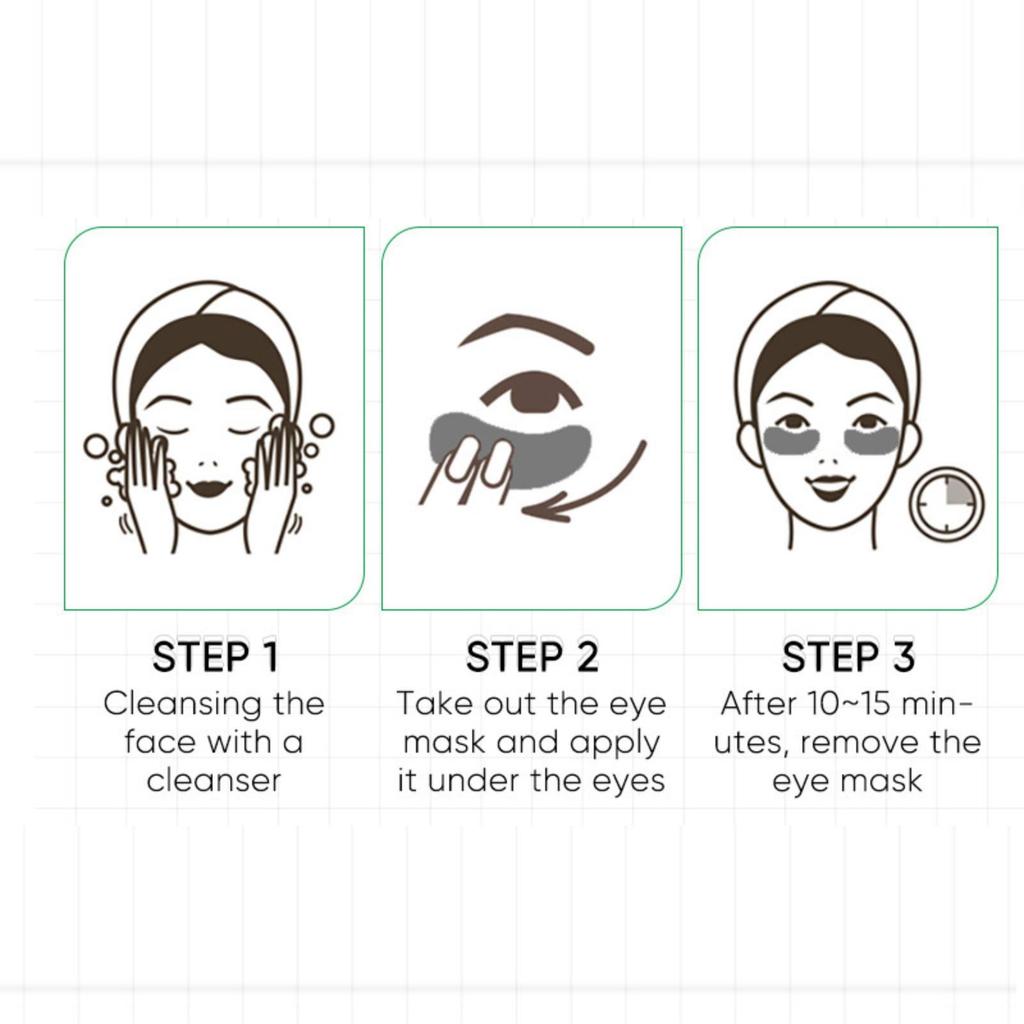 STEP 1
Cleansing the face with a cleanser

STEP 2
Take out the eye mask and apply it under the eyes

STEP 3
After 10~15 minutes, remove the eye mask