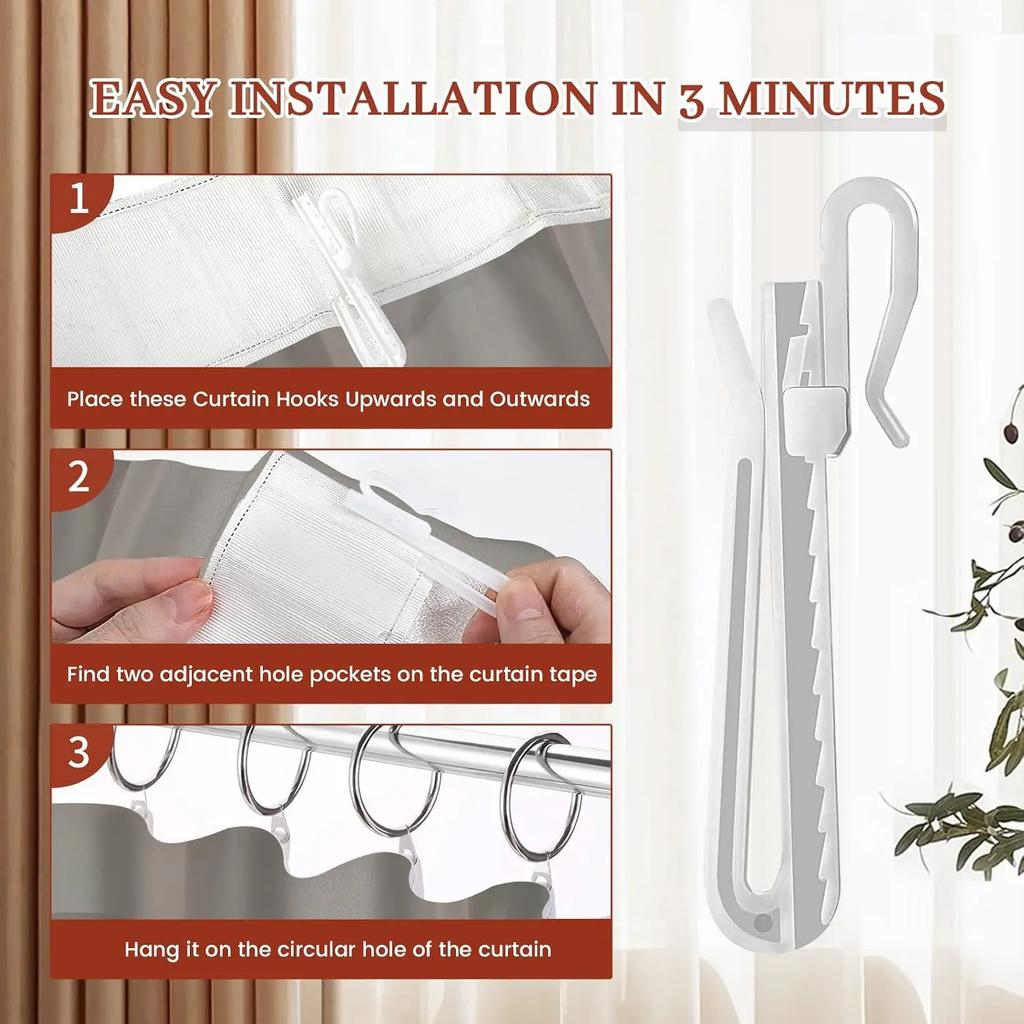 EASY INSTALLATION IN 3 MINUTES

1

Place these Curtain Hooks Upwards and Outwards

2

Find two adjacent hole pockets on the curtain tape

3

Hang it on the circular hole of the curtain