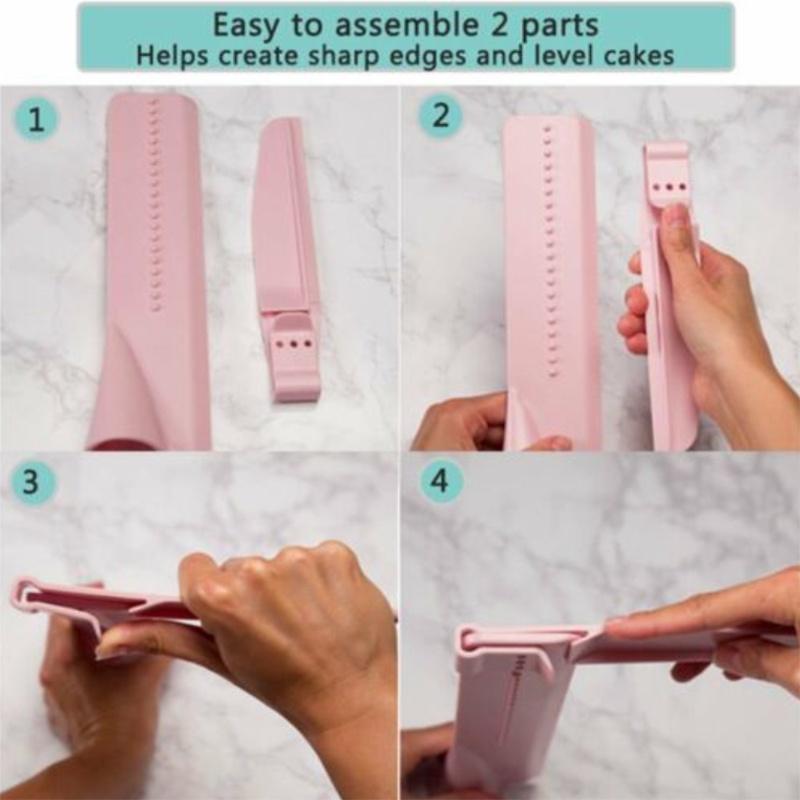 Easy to assemble 2 parts
Helps create sharp edges and level cakes

1

2

3

4