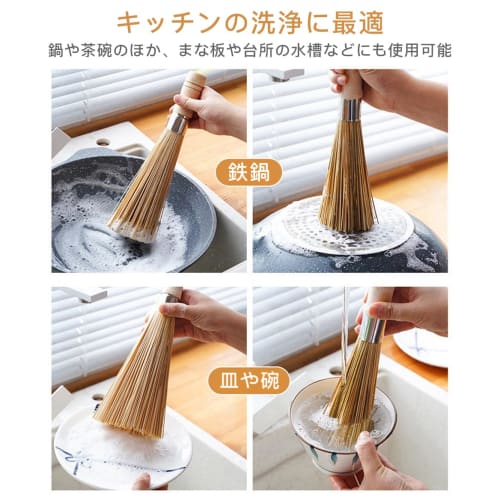 キッチンの洗浄に最適

鍋や茶碗のほか、まな板や台所の水槽などにも使用可能

鉄鍋

皿や碗