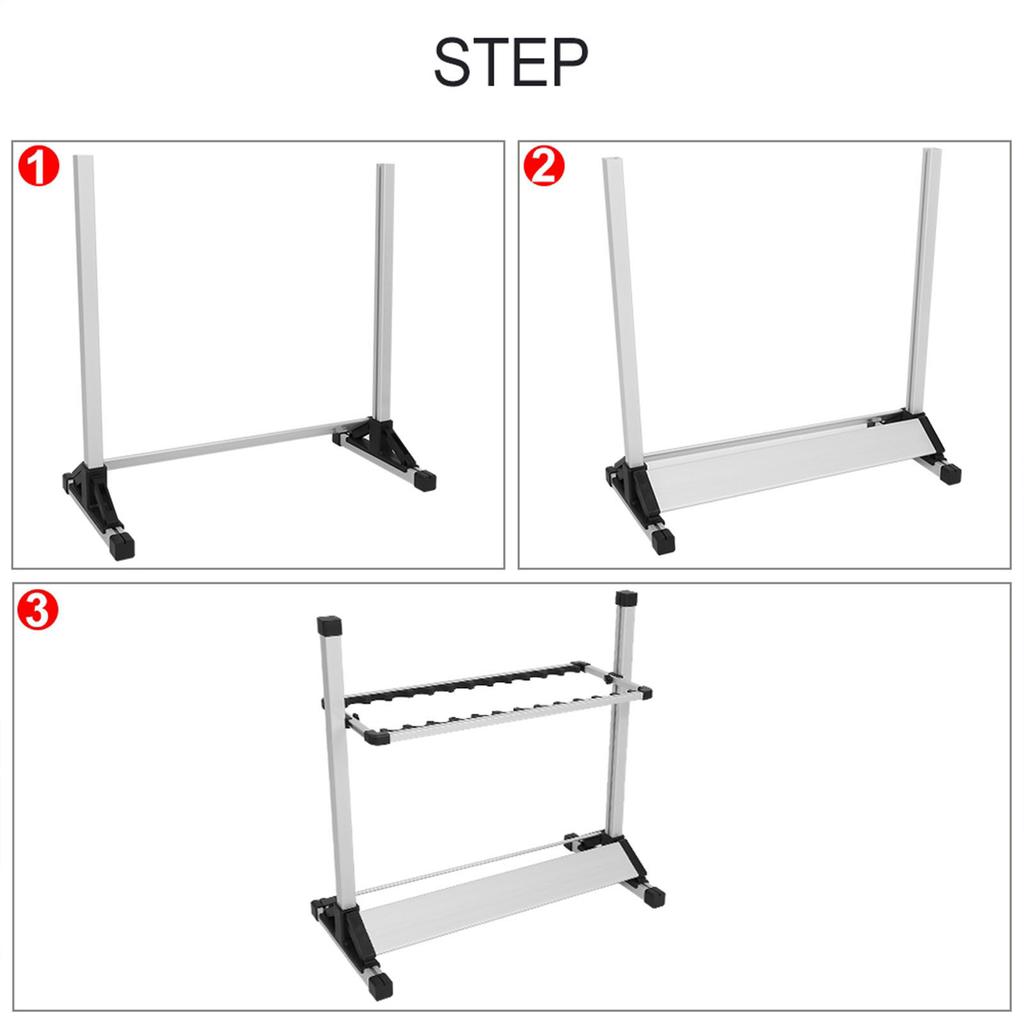 STEP

1

2

3