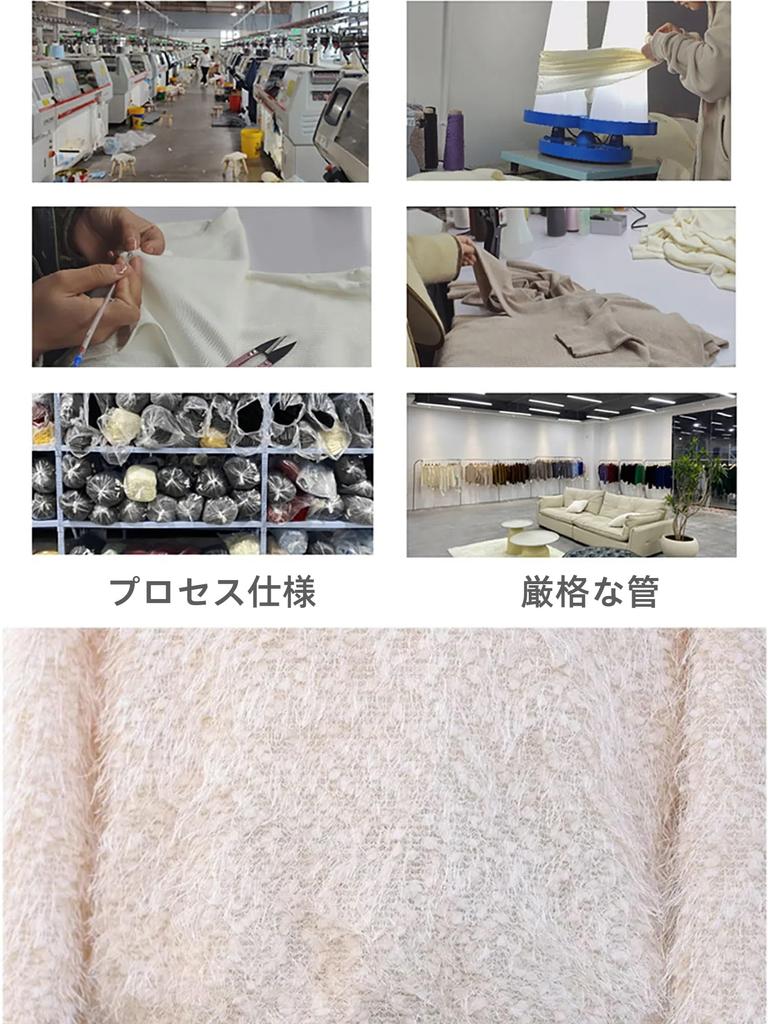 プロセス仕様

厳格な管