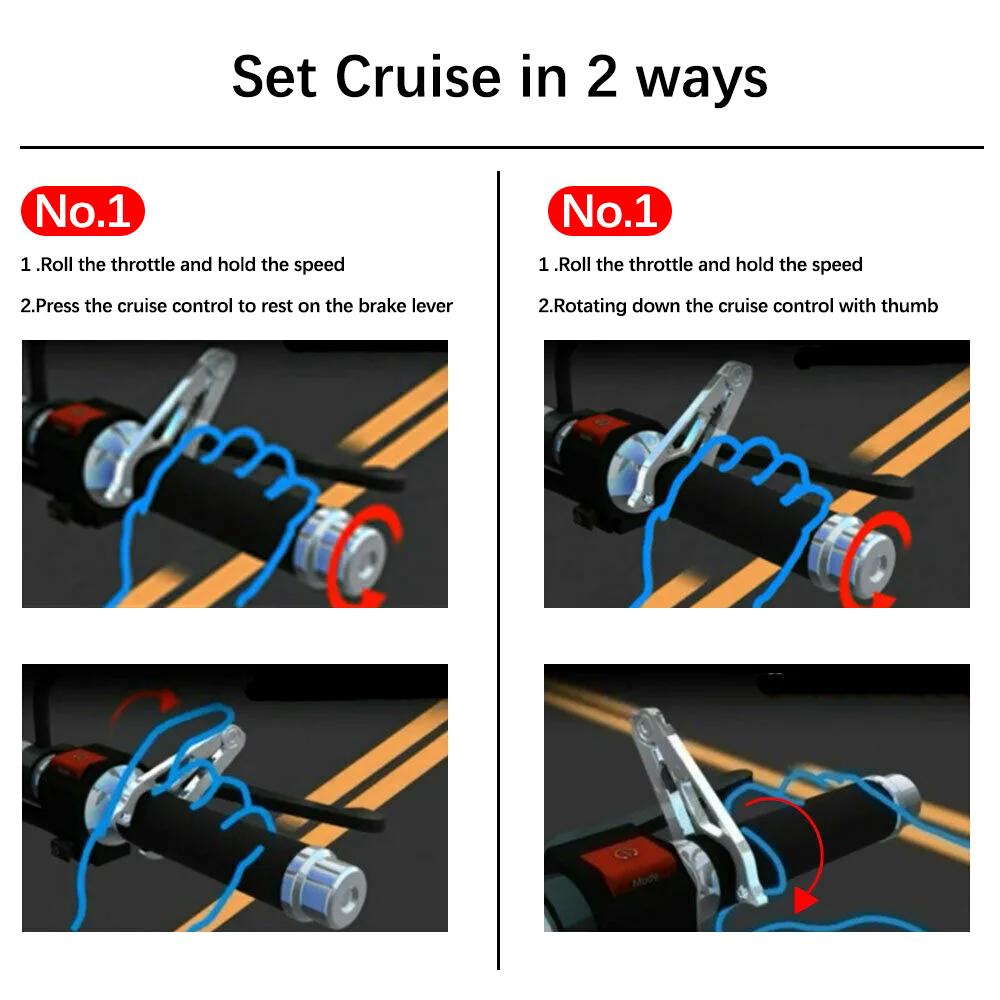 Set Cruise in 2 ways

No.1

1 .Roll the throttle and hold the speed

2.Press the cruise control to rest on the brake lever

No.1

1 .Roll the throttle and hold the speed

2.Rotating down the cruise control with thumb

Mode