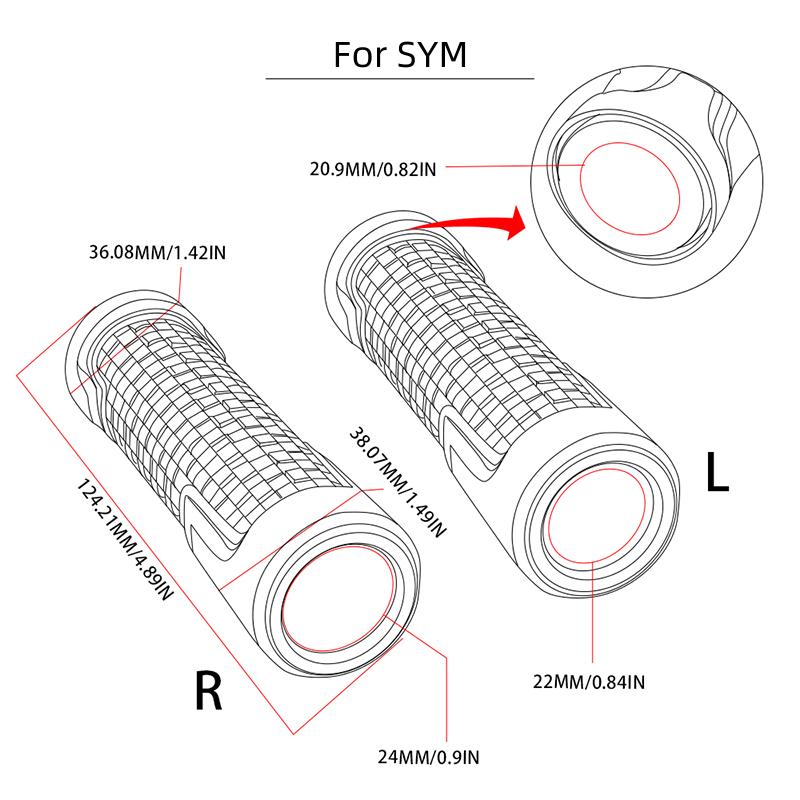 For SYM

20.9MM/0.82IN

36.08MM/1.42IN

38.07MM/1.49IN

124.21MM/4.89IN

L

R

22MM/0.84IN

24MM/0.9IN