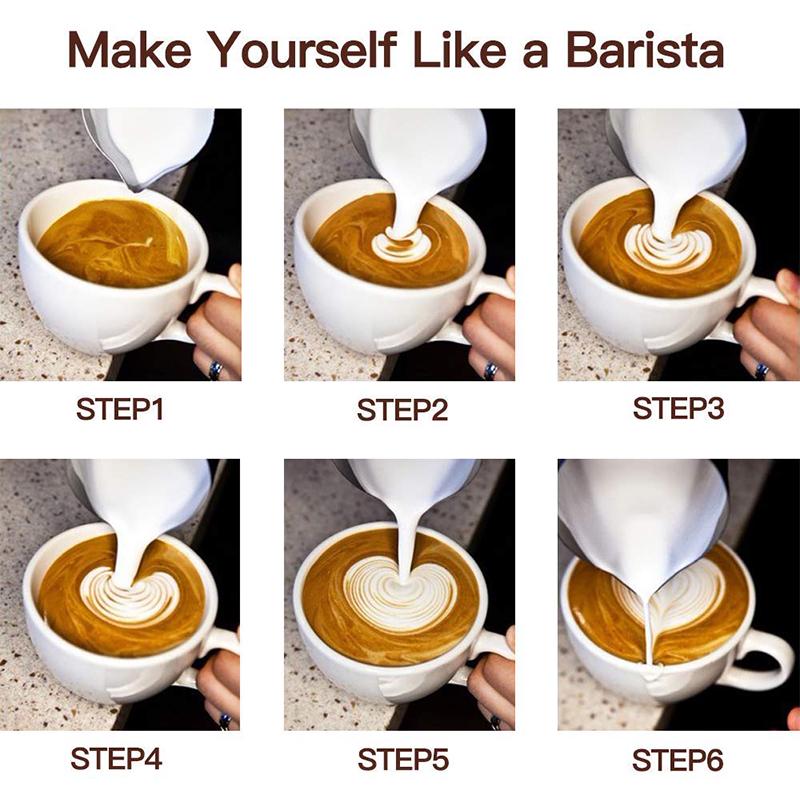 Make Yourself Like a Barista

STEP1

STEP2

STEP3

STEP4

STEP5

STEP6