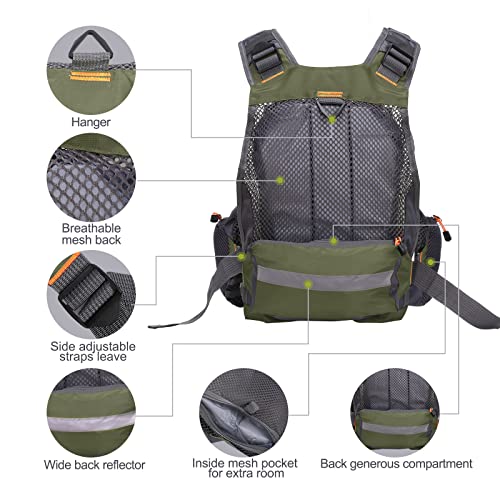 Hanger

Breathable mesh back

Side adjustable straps leave

Wide back reflector

Inside mesh pocket for extra room

Back generous compartment