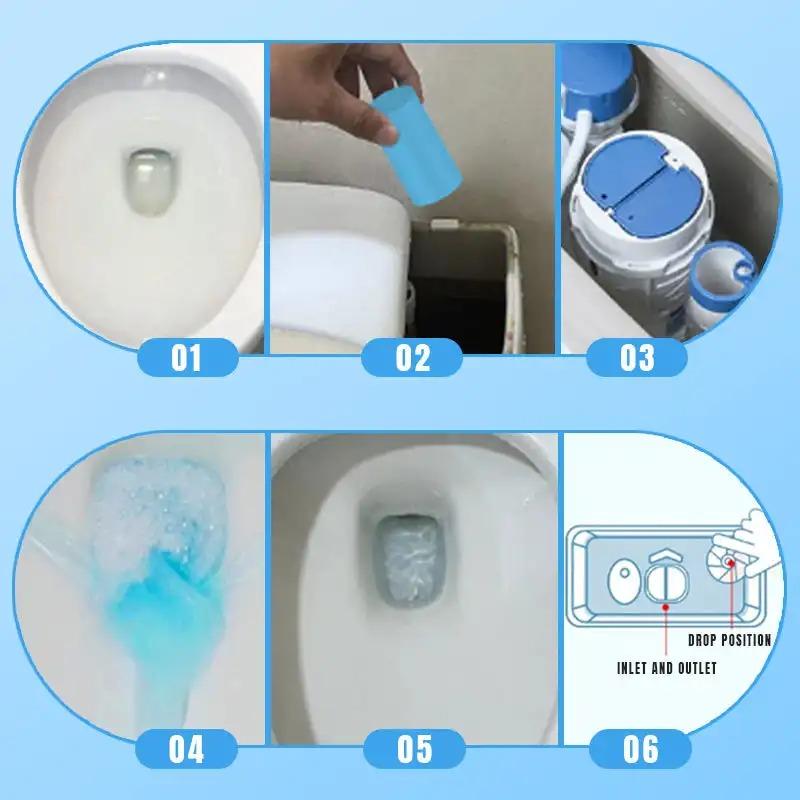 01

02

03

04

05

DROP POSITION

INLET AND OUTLET

06