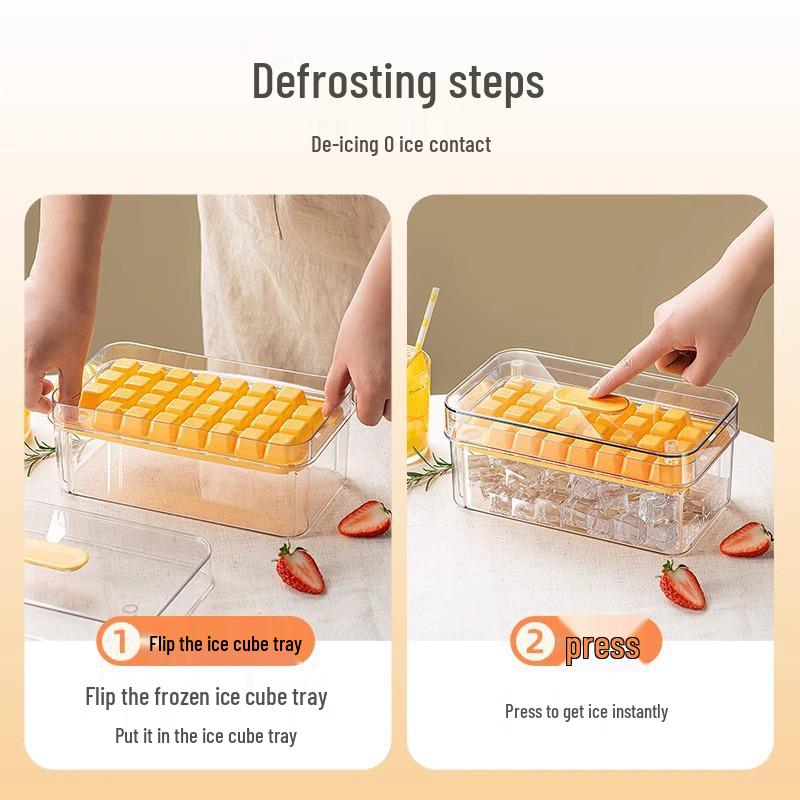 Defrosting steps

De-icing 0 ice contact

1 Flip the ice cube tray

Flip the frozen ice cube tray

Put it in the ice cube tray

2 press

Press to get ice instantly