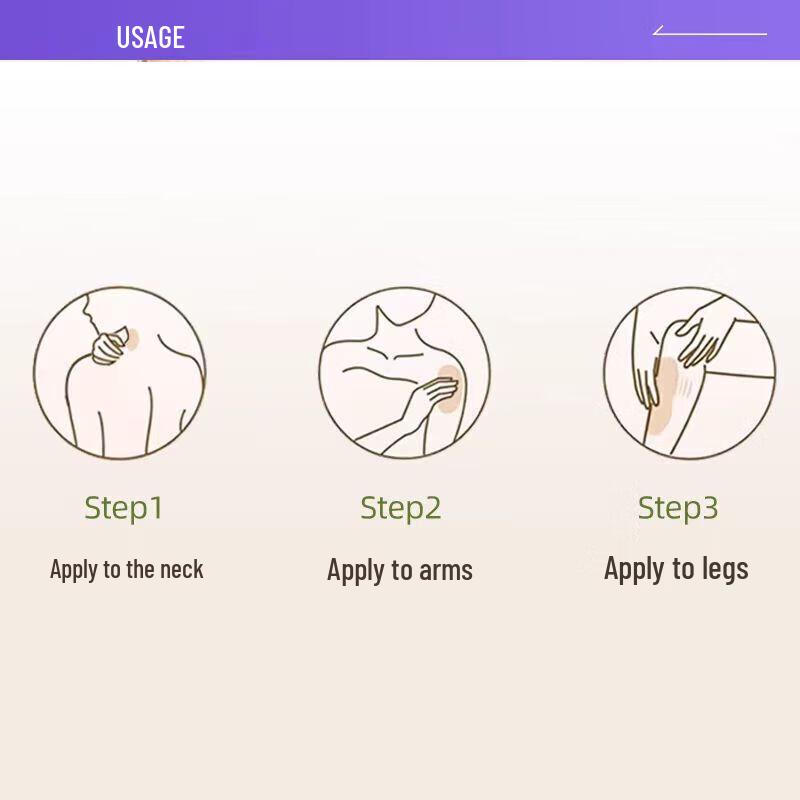 USAGE

Step1
Apply to the neck

Step2
Apply to arms

Step3
Apply to legs