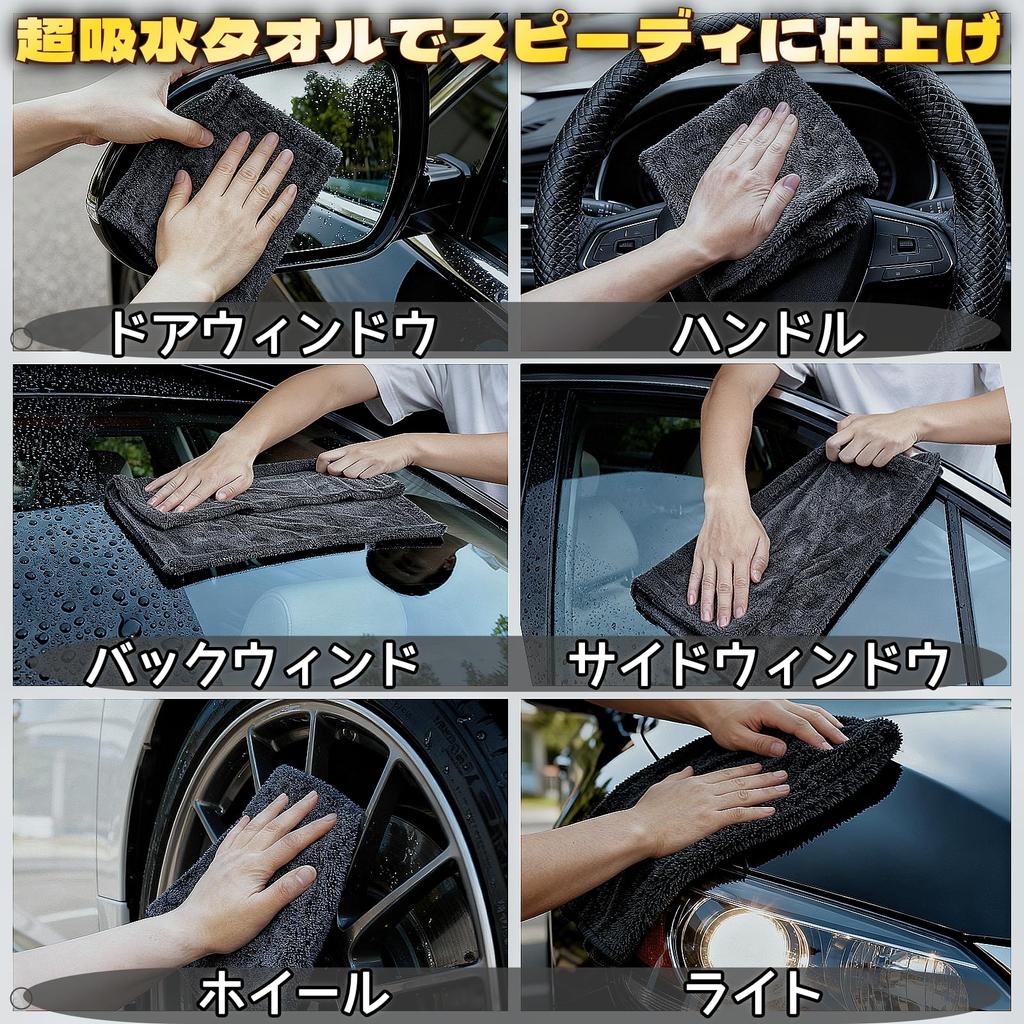 超吸水タオルでスピーディに仕上げ

ドアウィンドウ

ハンドル

バックウィンド

サイドウィンドウ

ホイール

ライト