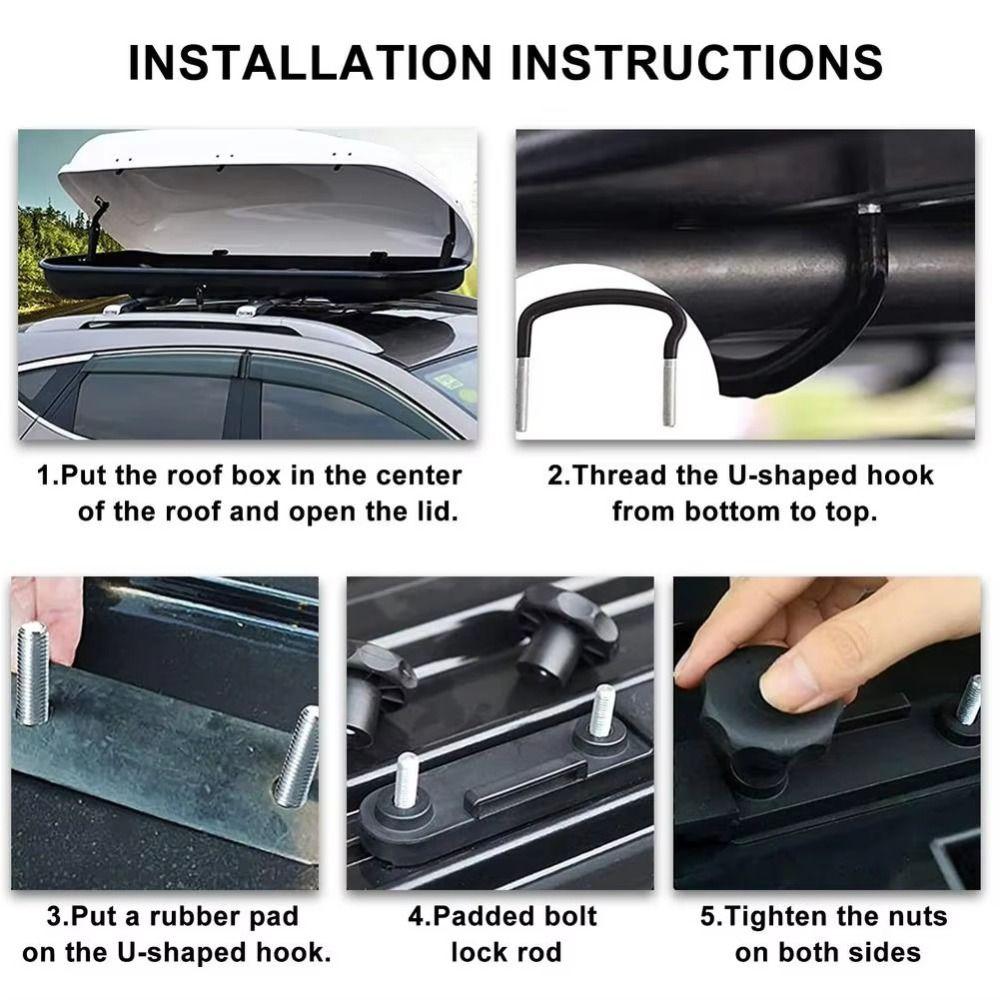 INSTALLATION INSTRUCTIONS

1.Put the roof box in the center of the roof and open the lid.

2.Thread the U-shaped hook from bottom to top.

3.Put a rubber pad on the U-shaped hook.

4.Padded bolt lock rod

5.Tighten the nuts on both sides