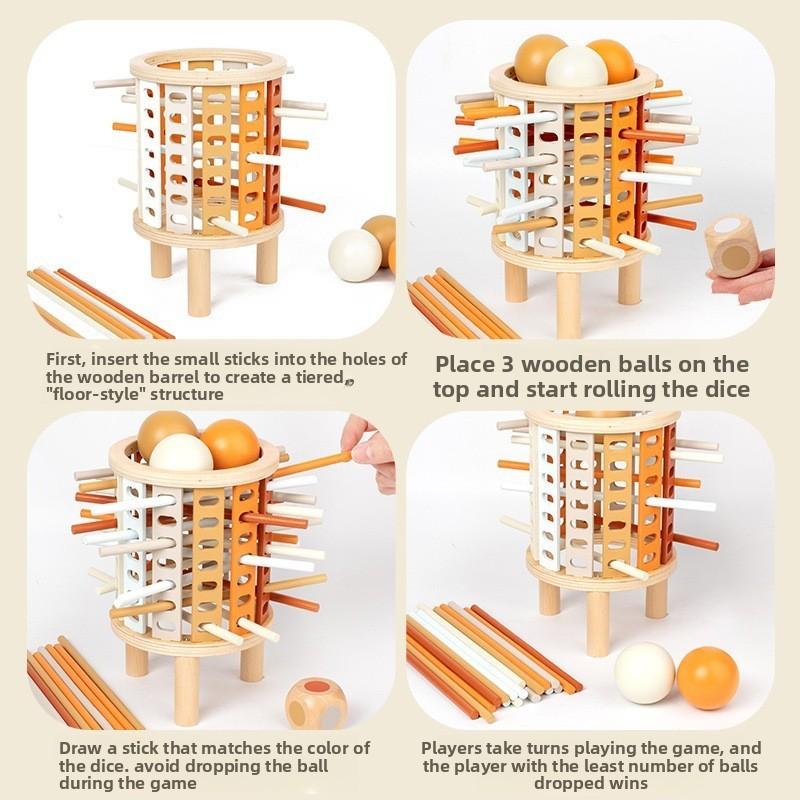 First, insert the small sticks into the holes of the wooden barrel to create a tiered, "floor-style" structure

Place 3 wooden balls on the top and start rolling the dice

Draw a stick that matches the color of the dice. avoid dropping the ball during the game

Players take turns playing the game, and the player with the least number of balls dropped wins