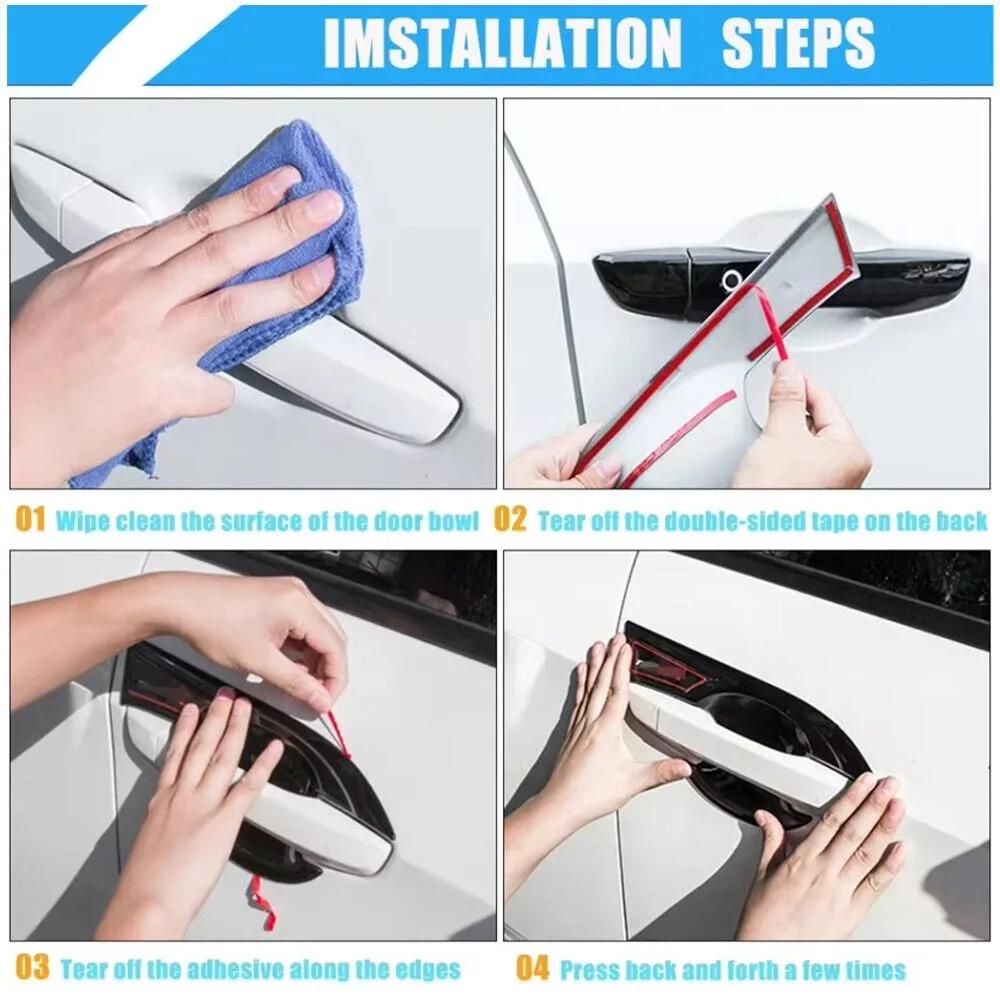 IMSTALLATION STEPS

01 Wipe clean the surface of the door bowl

02 Tear off the double-sided tape on the back

03 Tear off the adhesive along the edges

04 Press back and forth a few times