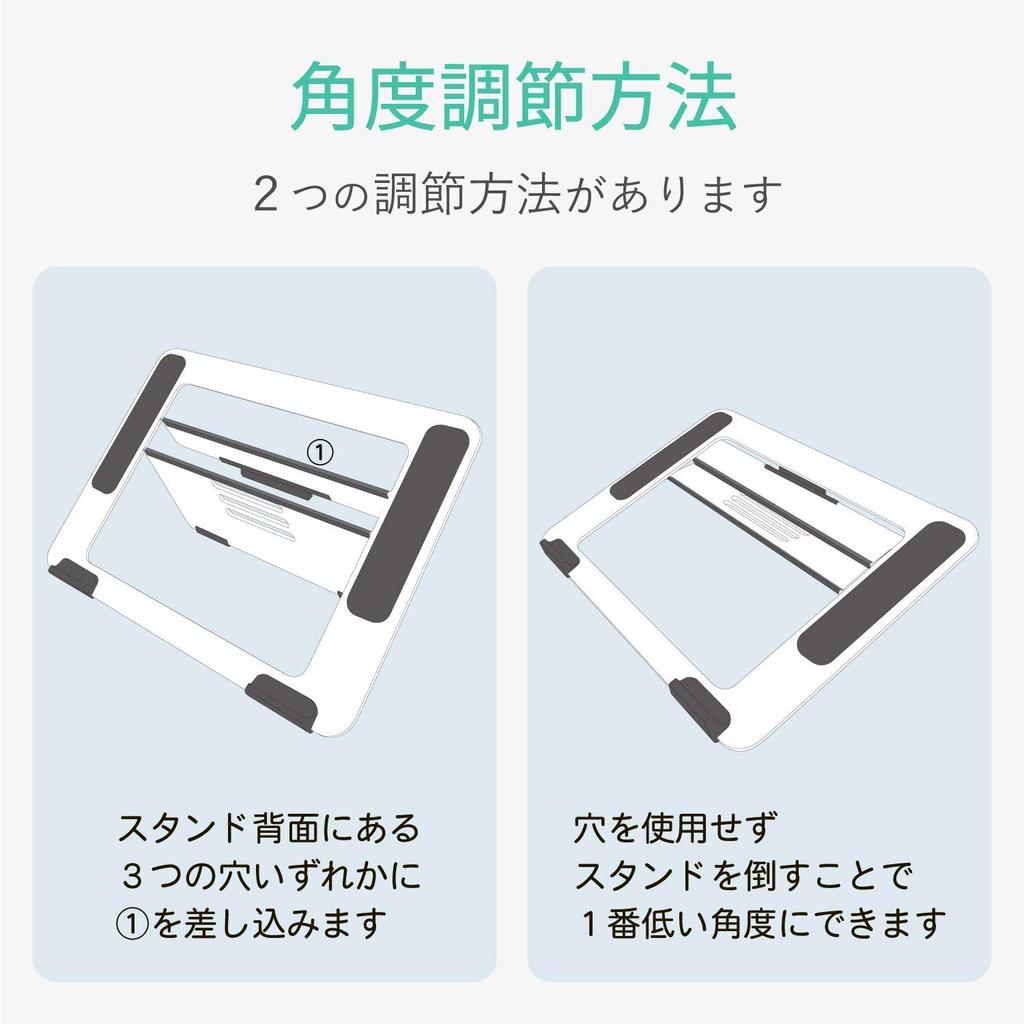 角度調節方法

２つの調節方法があります

①

スタンド背面にある
３つの穴いずれかに
①を差し込みます

穴を使用せず
スタンドを倒すことで
１番低い角度にできます