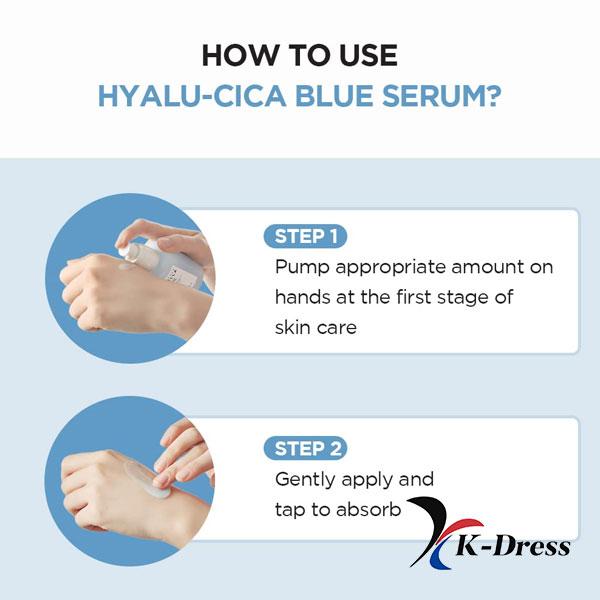 HOW TO USE
HYALU-CICA BLUE SERUM?

STEP 1
Pump appropriate amount on hands at the first stage of skin care

STEP 2
Gently apply and tap to absorb

K-Dress