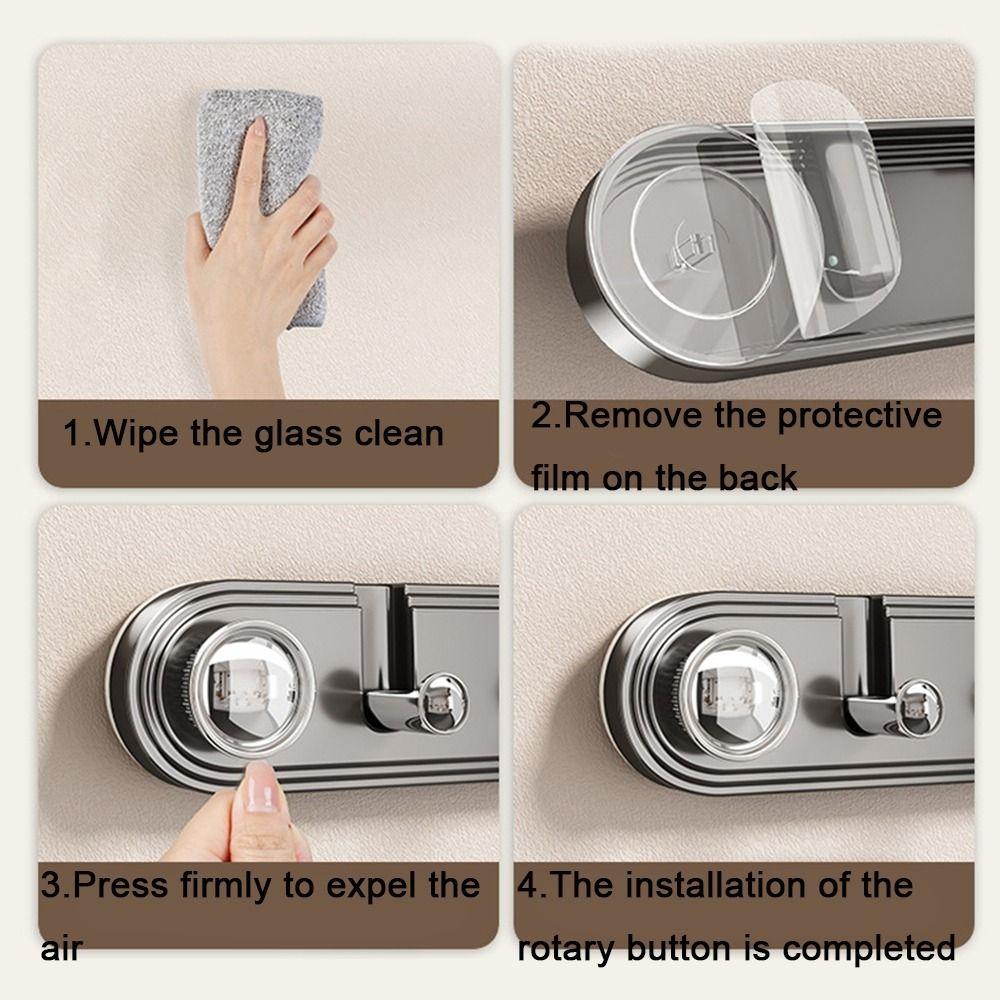 1.Wipe the glass clean

2.Remove the protective film on the back

3.Press firmly to expel the air

4.The installation of the rotary button is completed