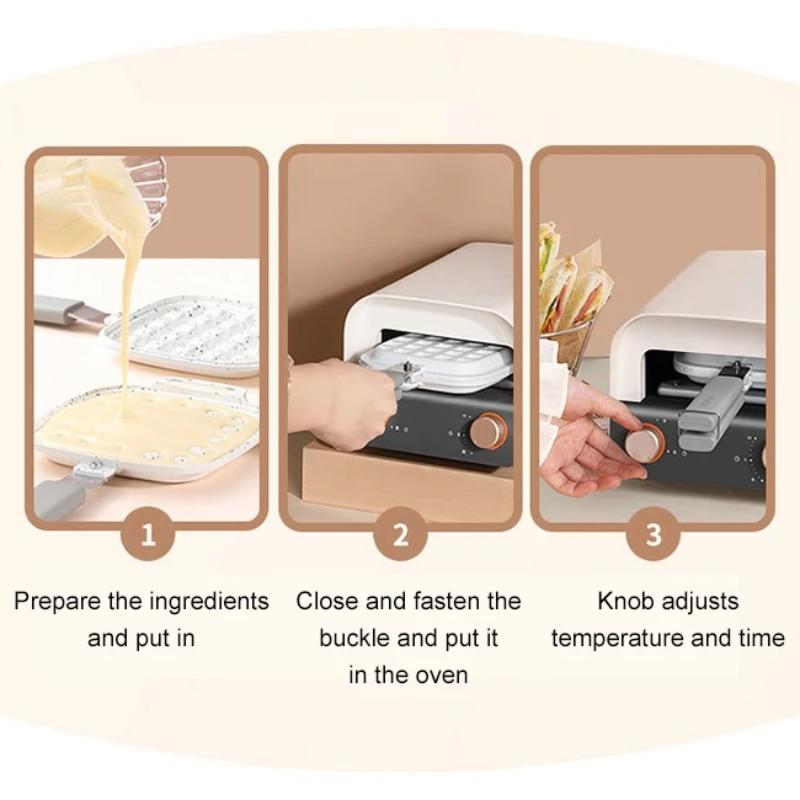 1

Prepare the ingredients and put in

2

Close and fasten the buckle and put it in the oven

3

Knob adjusts temperature and time