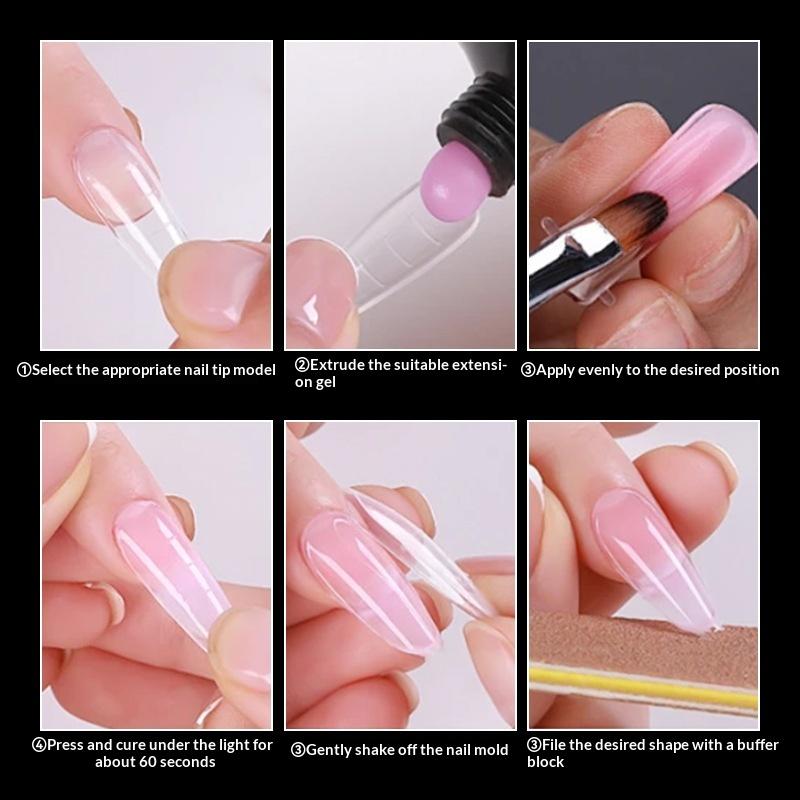 ①Select the appropriate nail tip model

②Extrude the suitable extension gel

③Apply evenly to the desired position

④Press and cure under the light for about 60 seconds

③Gently shake off the nail mold

③File the desired shape with a buffer block