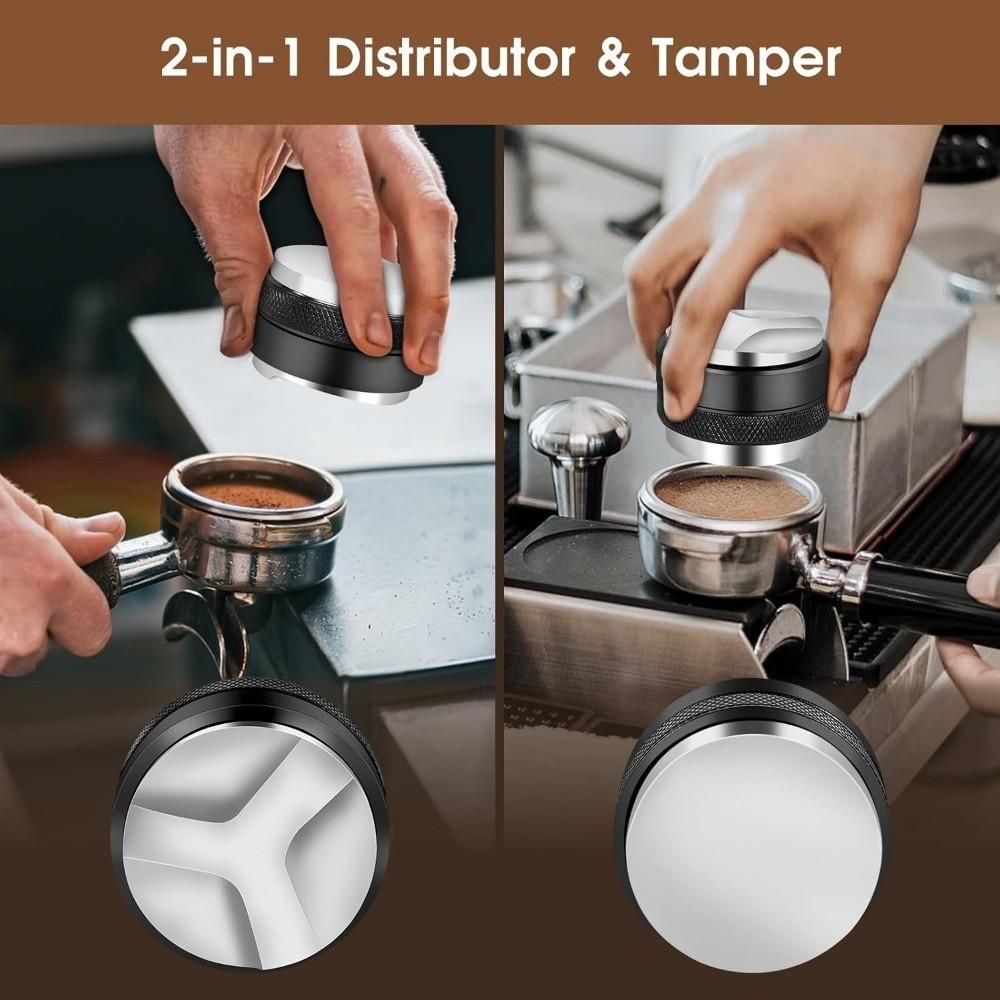 2-in-1 Distributor & Tamper